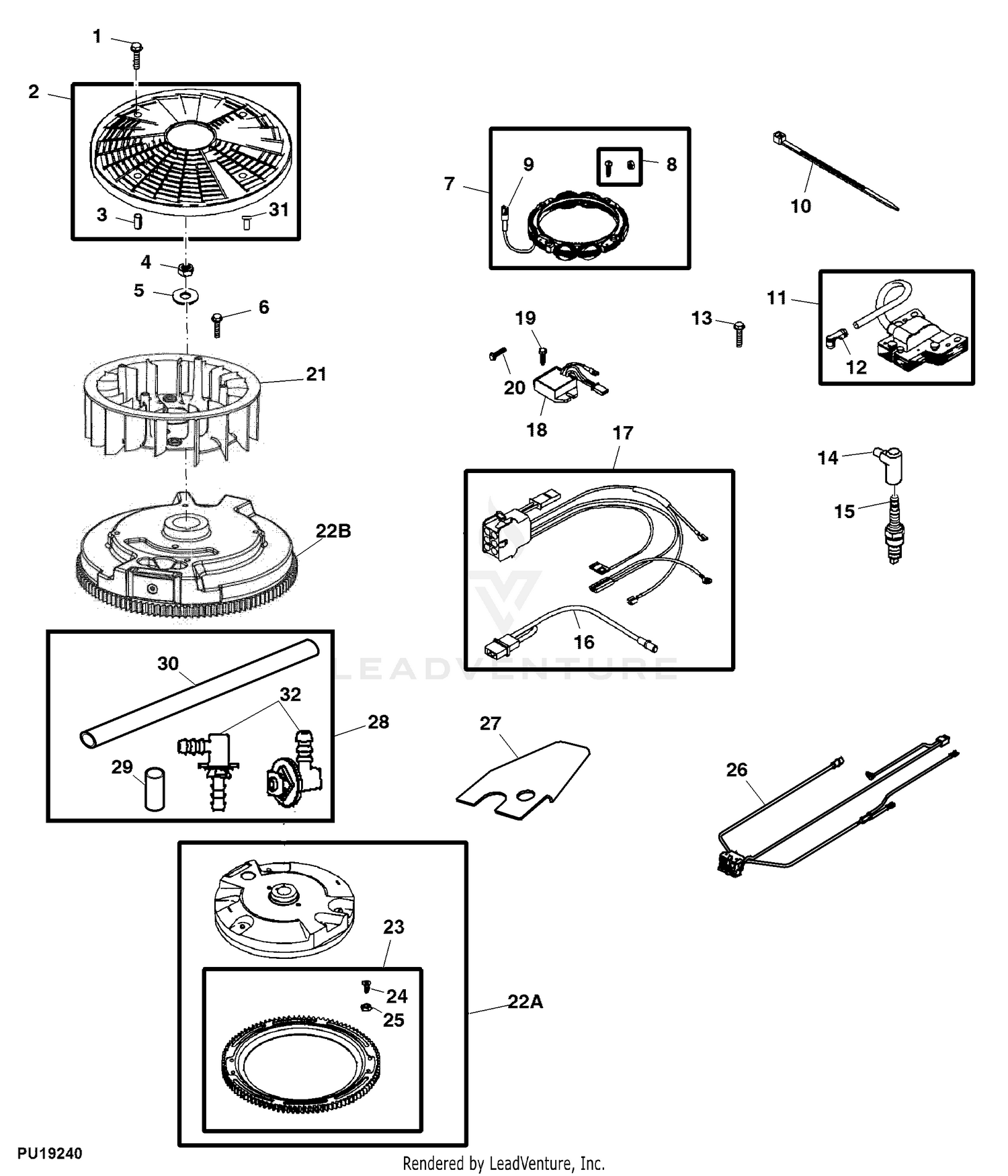 1
2
3
31
4
5
6
21
22B
7
9
8
10
11
12
13
19
20
18
17
14
15
16
LEADVENTURE
30
32
28
29
27
26
23
24
25
22A
PU19240
Rendered by LeadVenture, Inc.