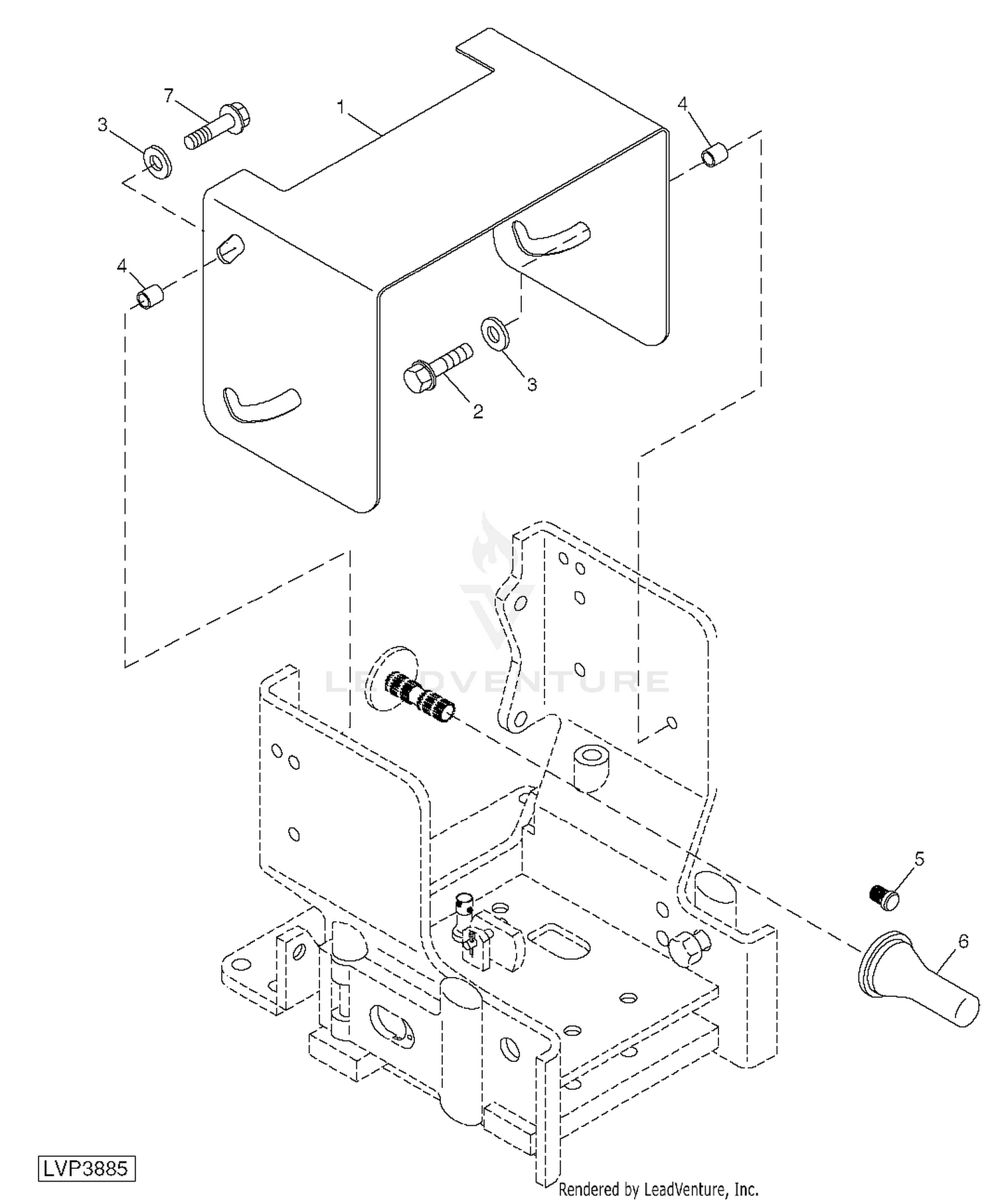 7
1
3
4
4
3
2
LEADVENTURE
5
6
LVP3885
Rendered by LeadVenture, Inc.