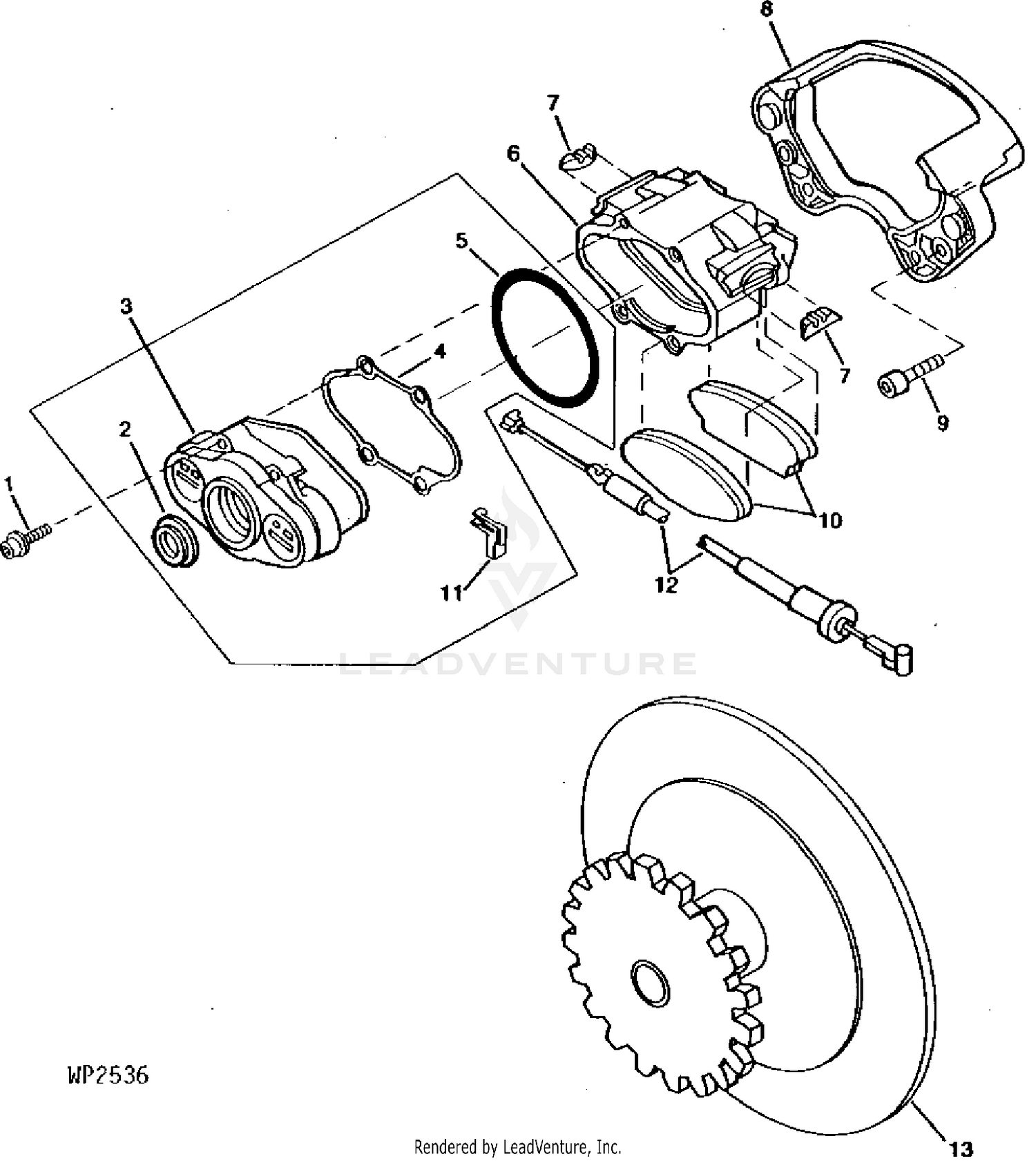 8
7
6
5
3
4
7
9
2
1
10
11
12
LEADVENTURE
WP2536
13
Rendered by LeadVenture, Inc.