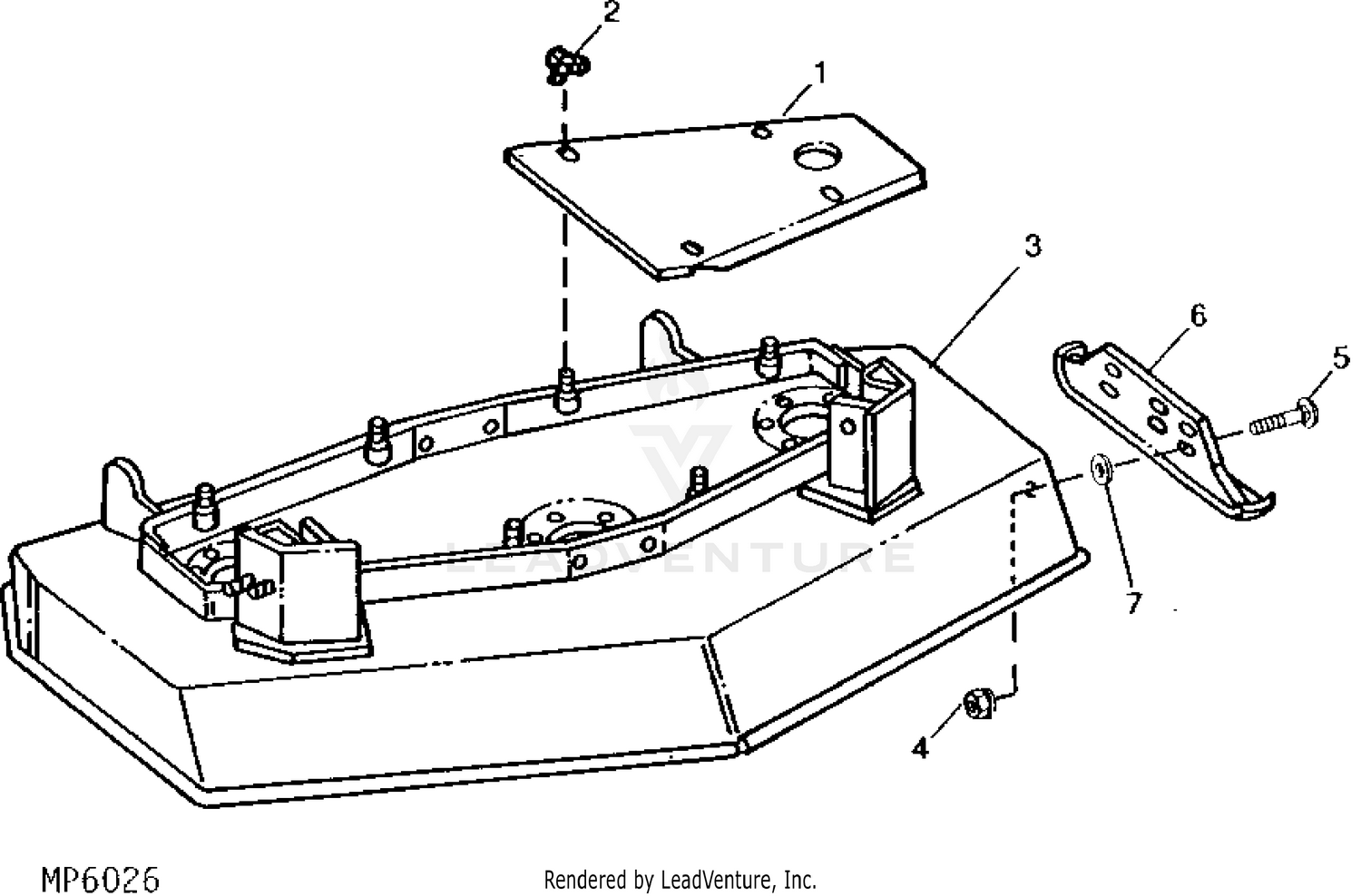 2
1
3
6
5
7
4
LEADVENTURE
MP6026
Rendered by LeadVenture, Inc.