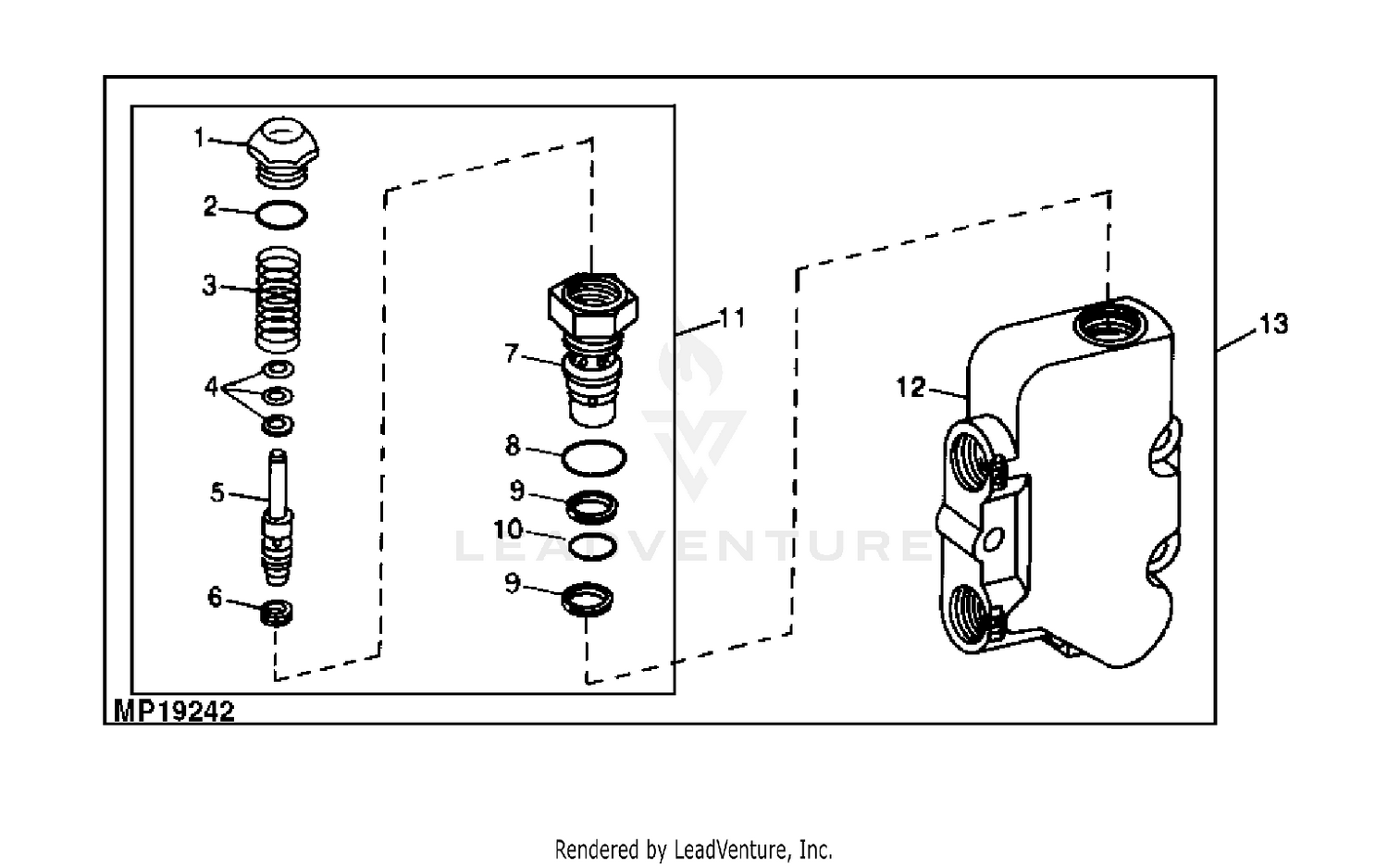 1
2
3
4
5
6
7
8
9
10
9
11
12
13
LEADVENTURE
MP19242

Rendered by LeadVenture, Inc.