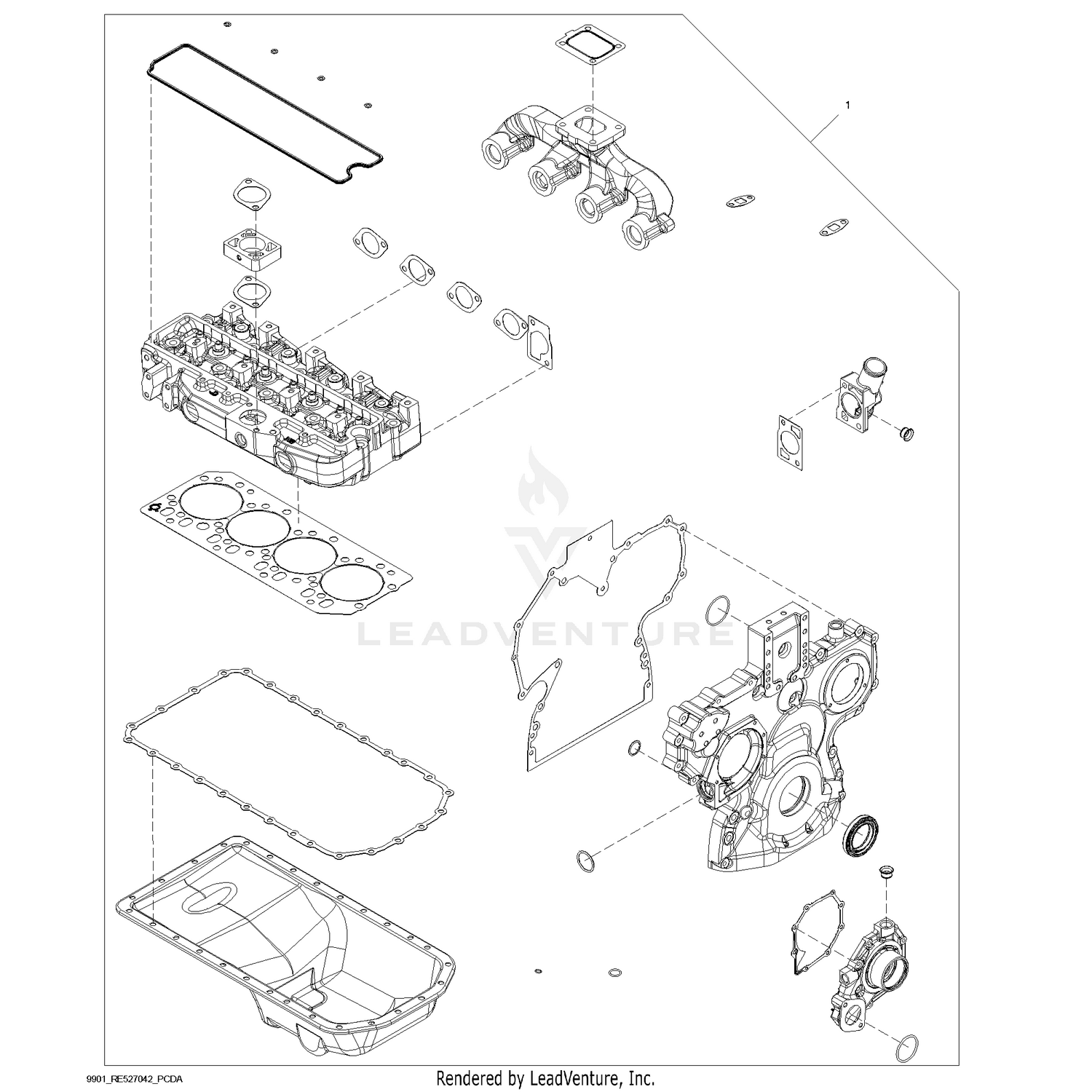 1

LEADVENTURE

9901_RE527042_PCDA

Rendered by LeadVenture, Inc.