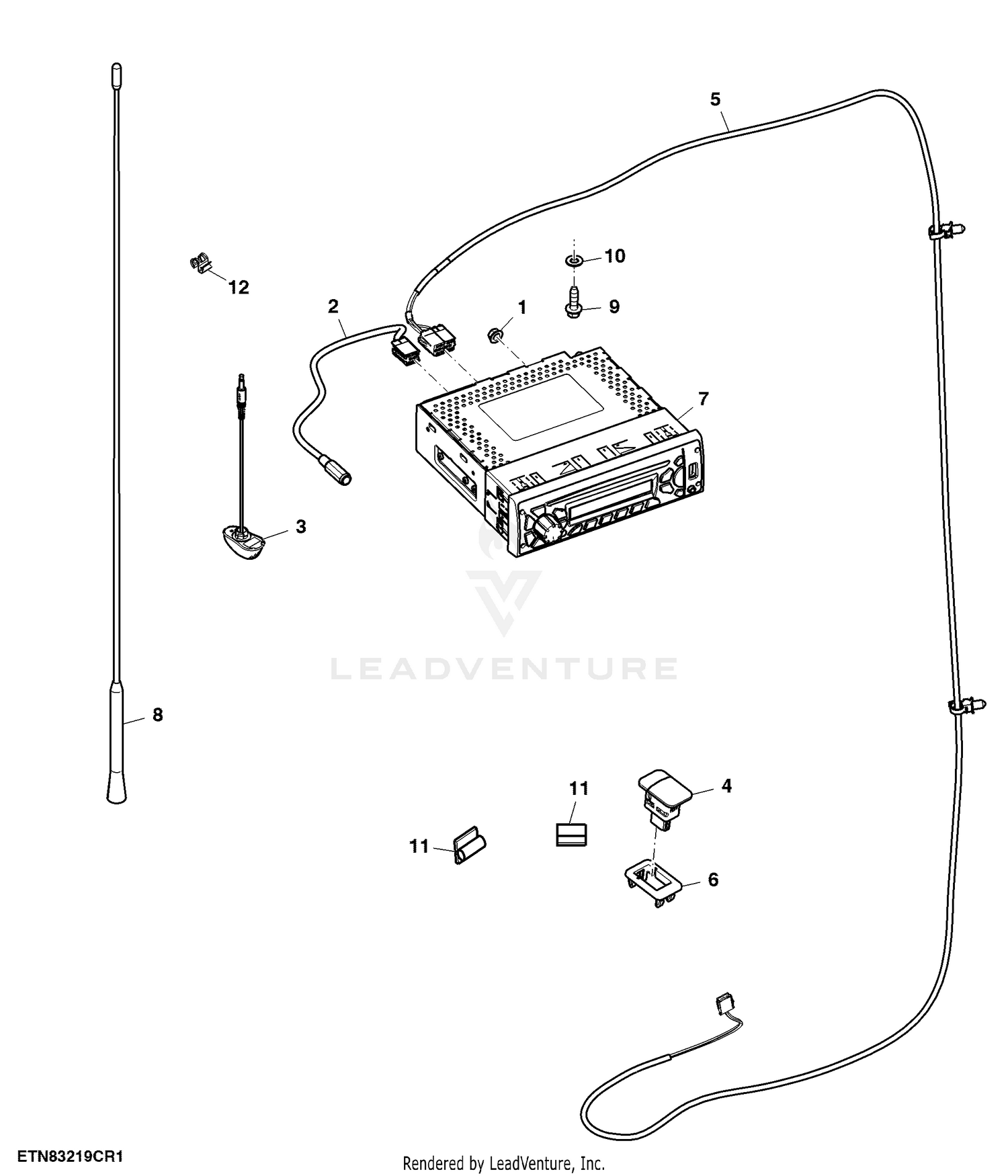 5

10

12

2

1

9

7

3

LEADVENTURE

8

11

4

11

6

ETN83219CR1

Rendered by LeadVenture, Inc.