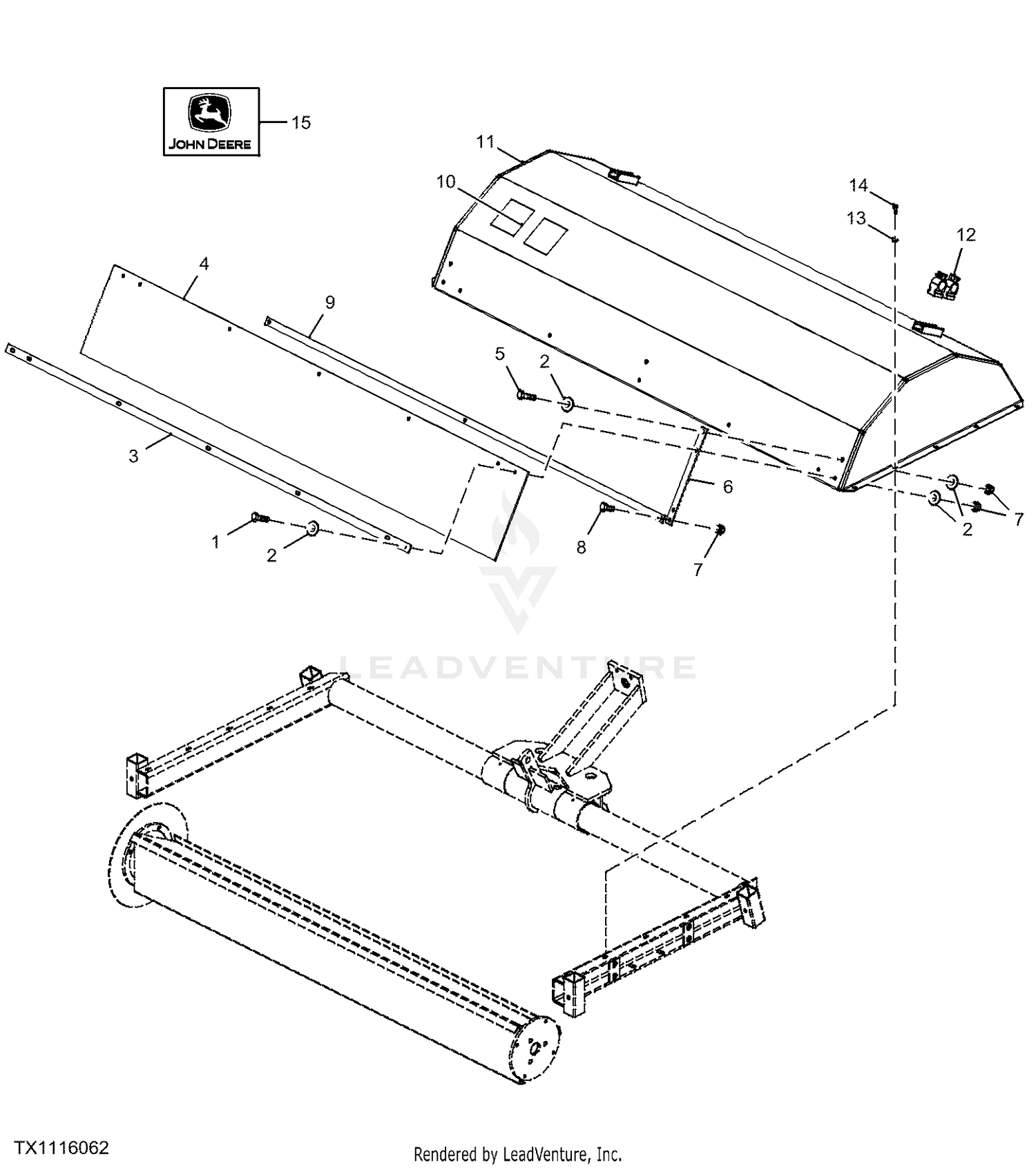 JOHN DEERE

15

11

10

14

13

12

4

9

5

2

3

6

1

2

8

7

2

7

LEADVENTURE

TX1116062

Rendered by LeadVenture, Inc.