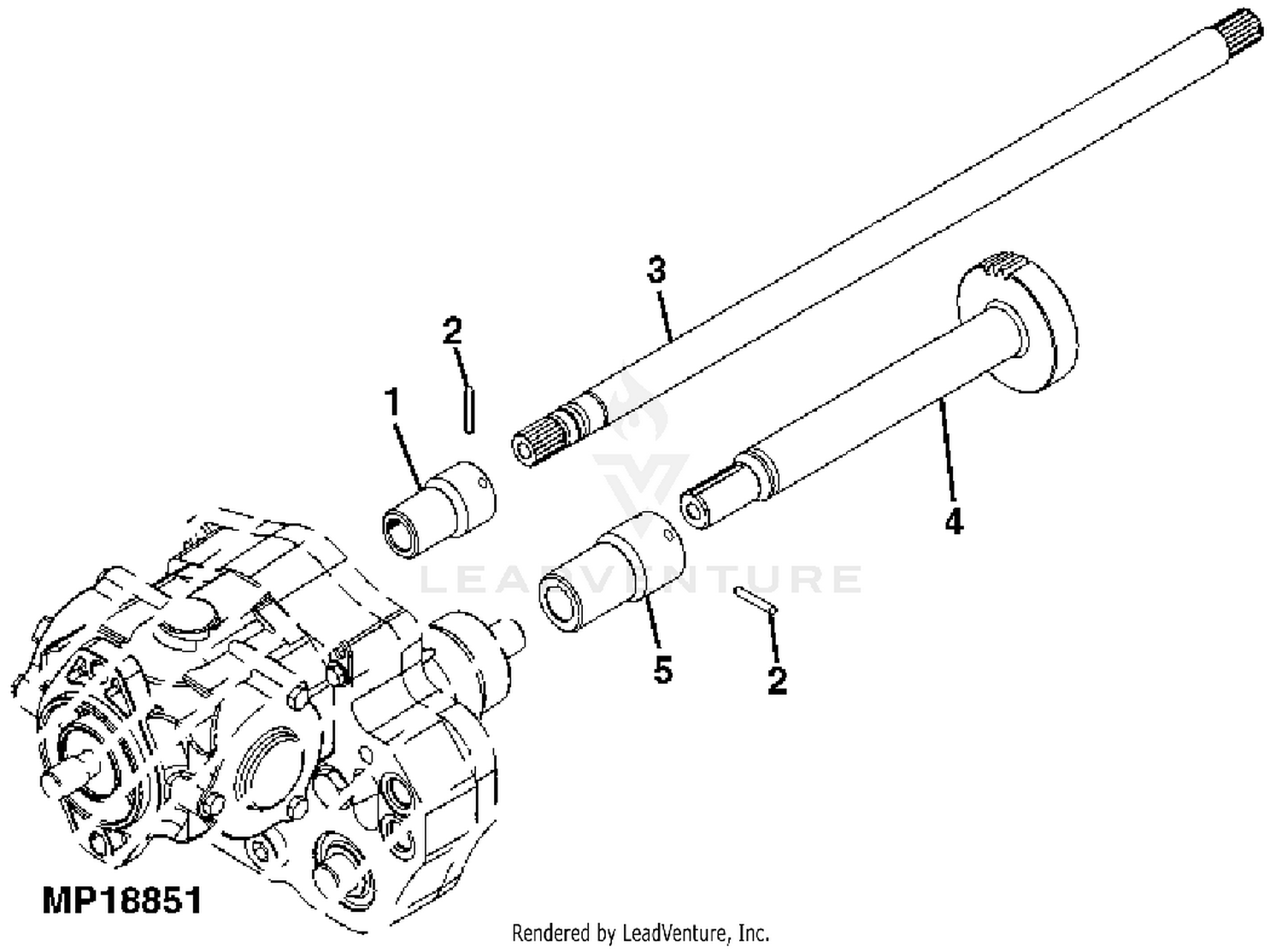 3

2

1

4

LEADVENTURE

5

2

MP18851

Rendered by LeadVenture, Inc.