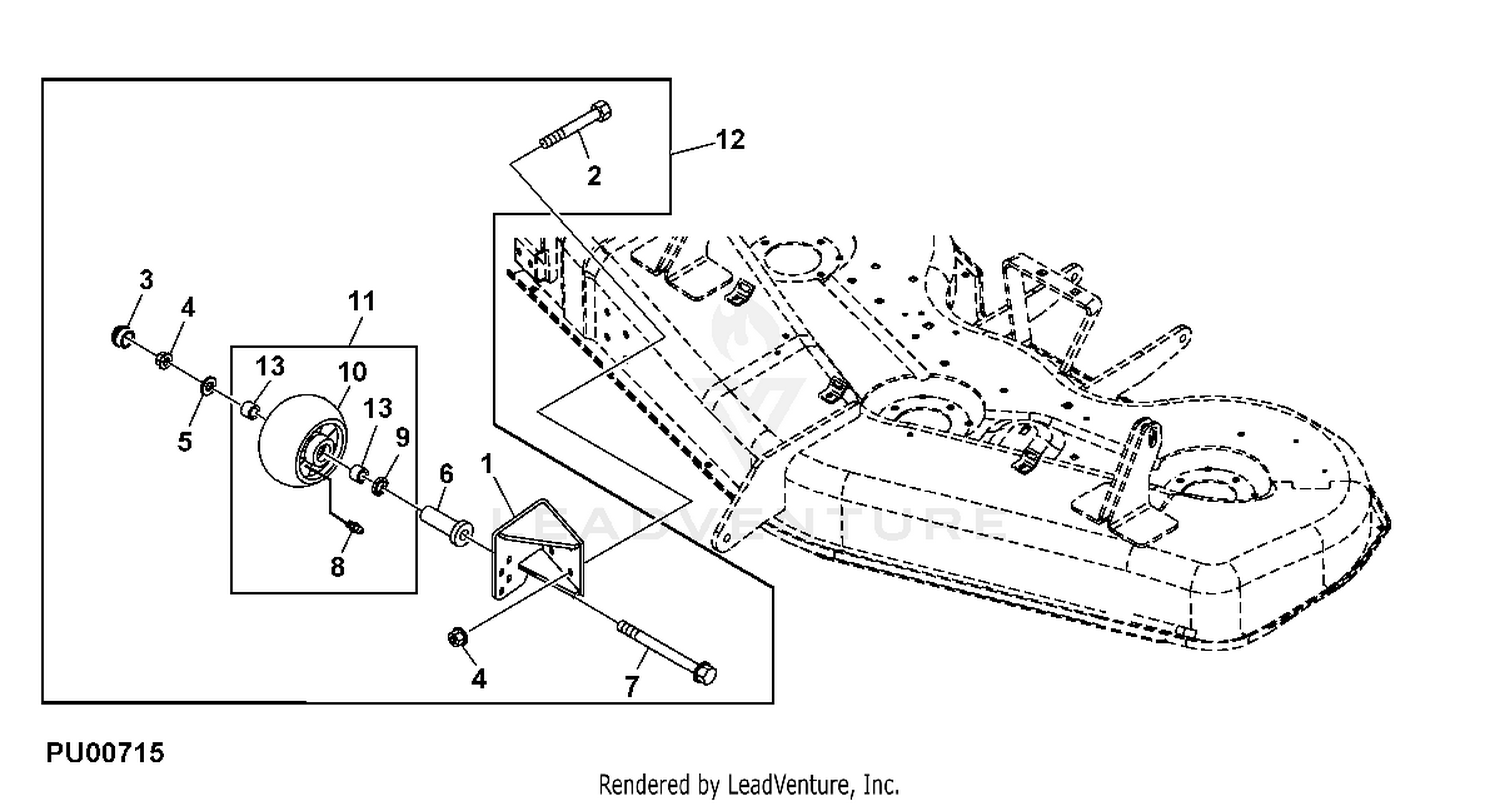 12
2
3
4
11
13
10
13
9
5
6
1
8
4
7
LEADVENTURE
PU00715
Rendered by LeadVenture, Inc.