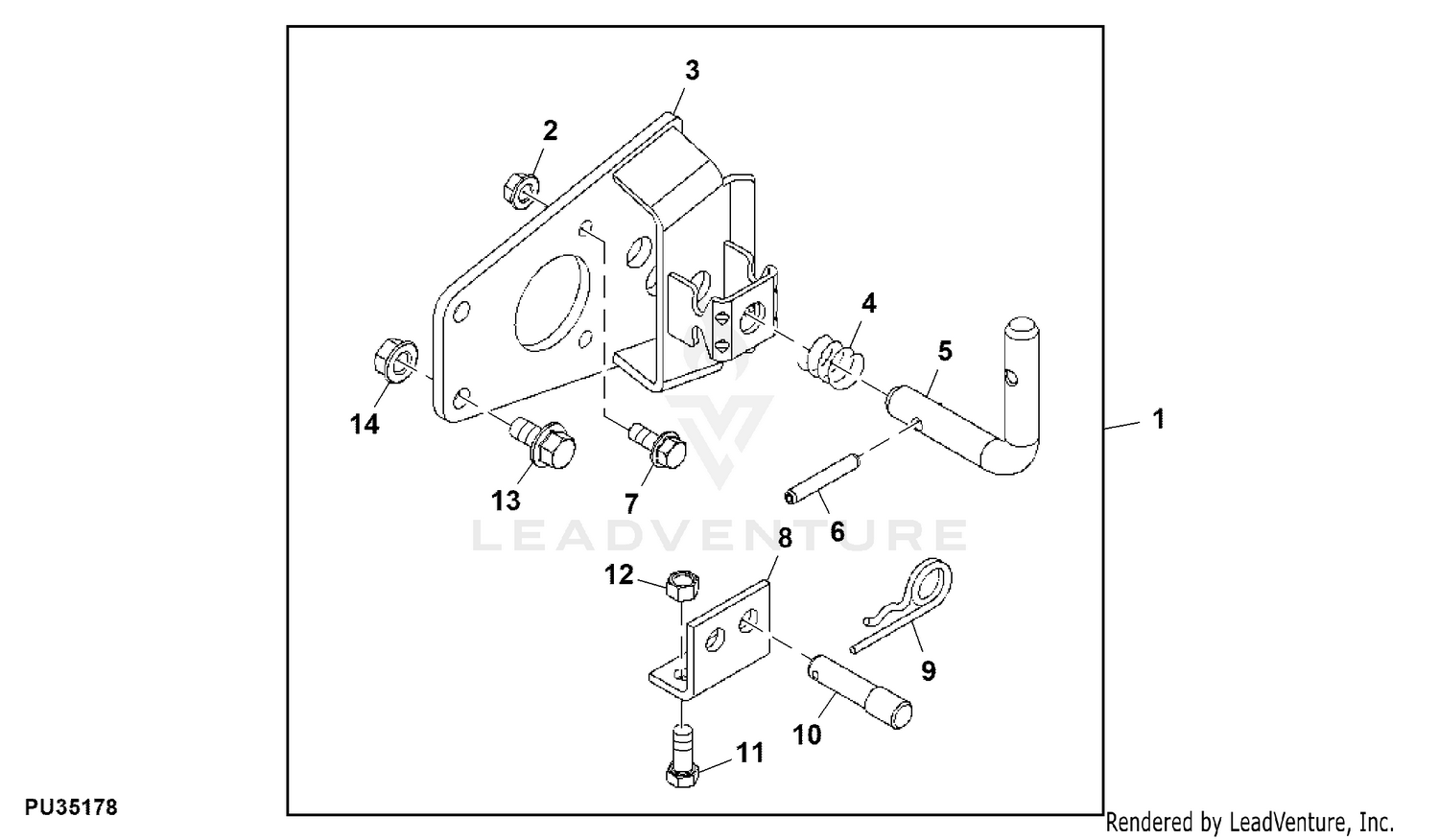 3
2
4
5
1
14
13
7
6
LEADVENTURE
8
12
9
10
11
PU35178
Rendered by LeadVenture, Inc.