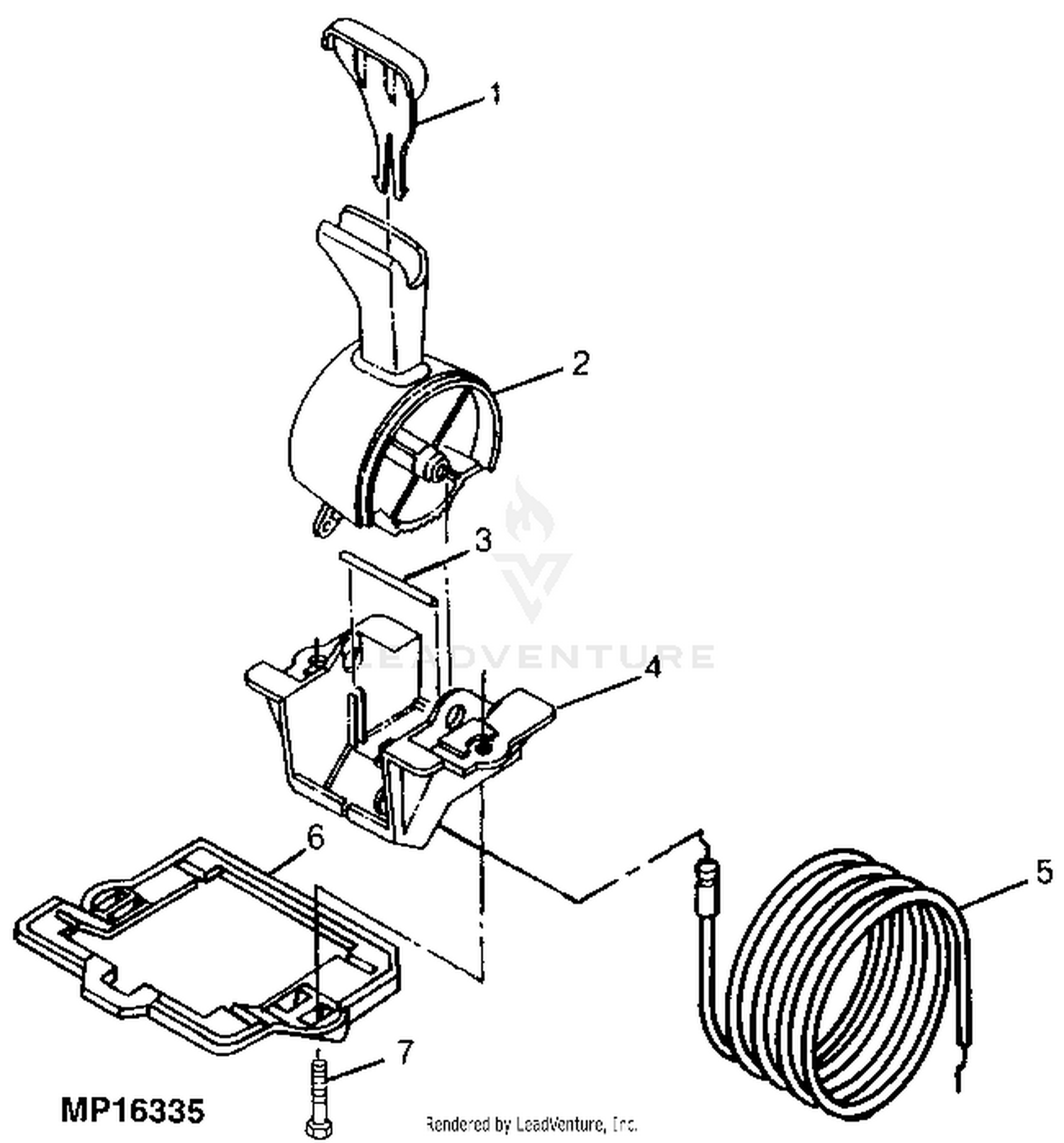 1
2
3
LEADVENTURE
4
6
5
7
MP16335
Rendered by LeadVenture, Inc.