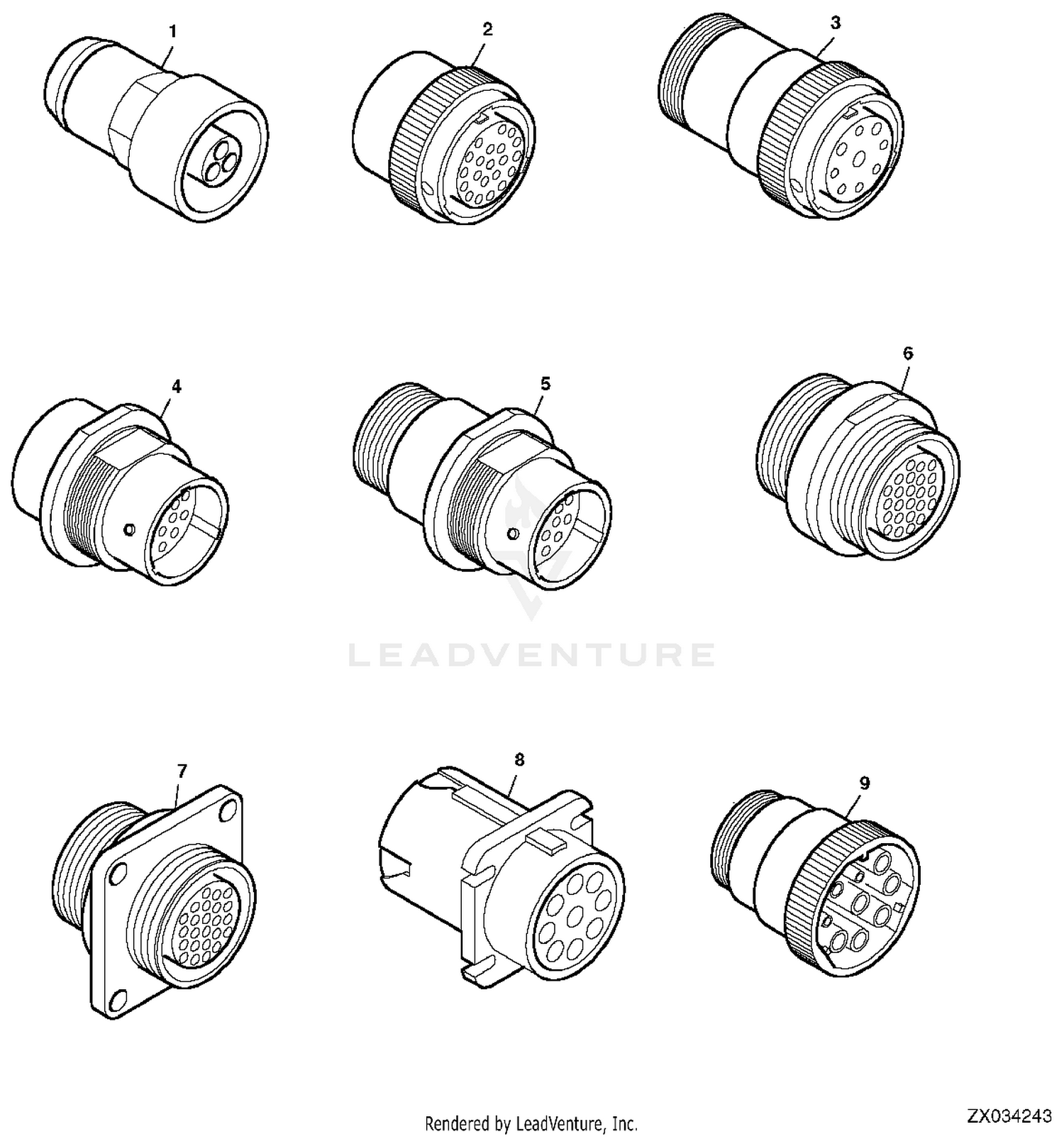 1
2
3
4
5
6
LEADVENTURE
7
8
9
Rendered by LeadVenture, Inc.
ZX034243