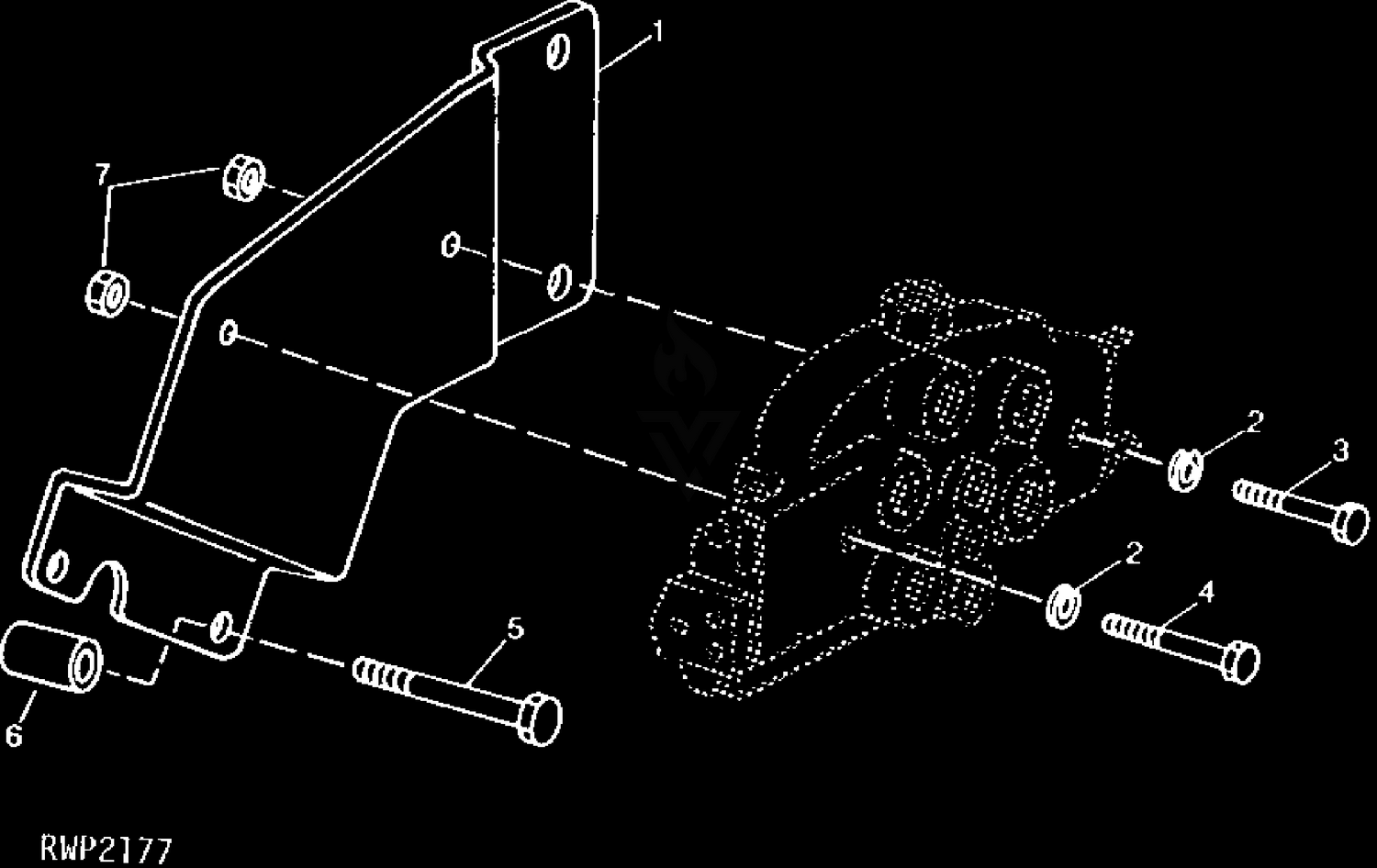 1
7
2
3
2
4
5
6
RWP2177