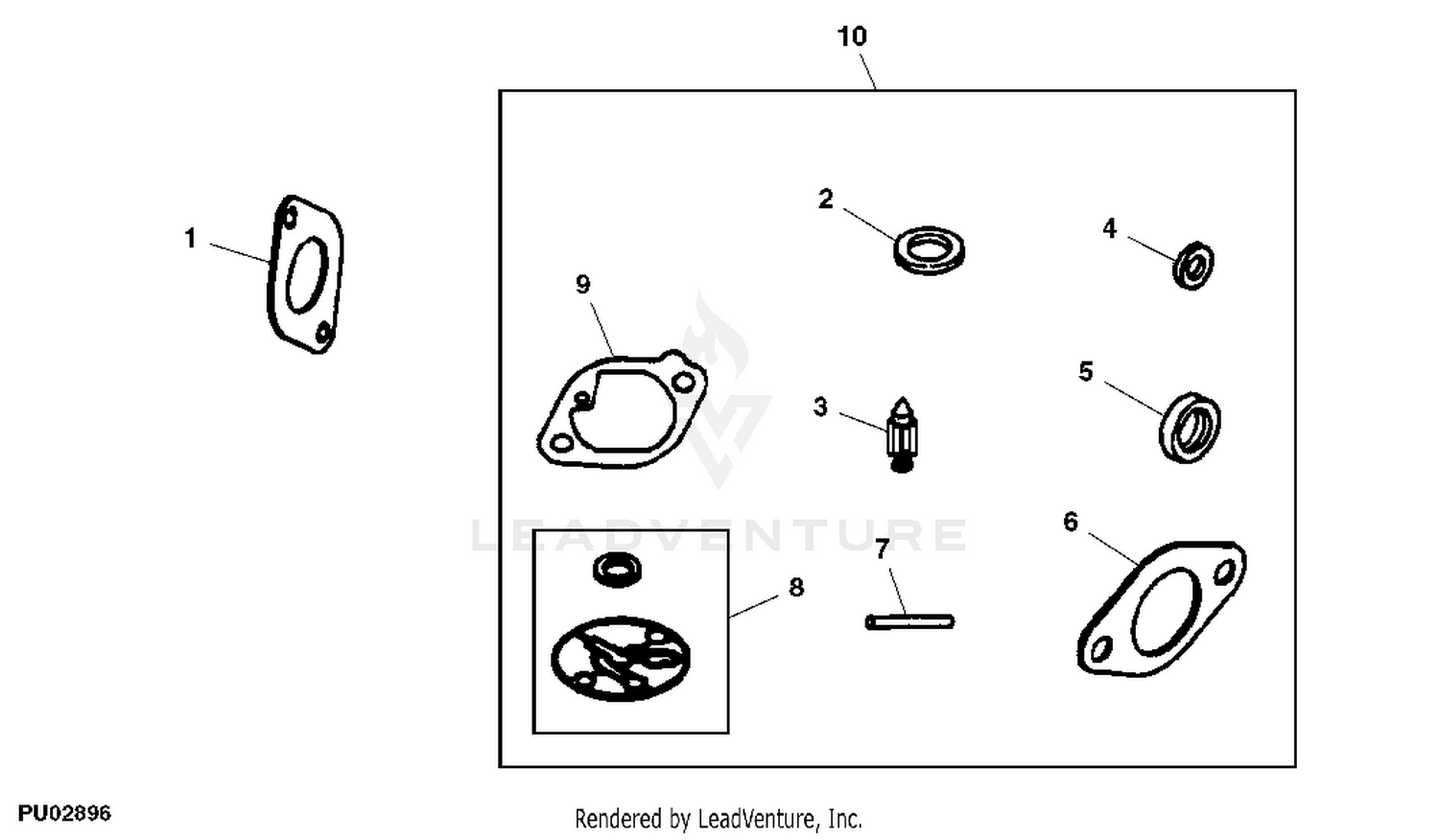 10

1

2

4

9

3

5

LEADVENTURE

6

7

8

PU02896

Rendered by LeadVenture, Inc.