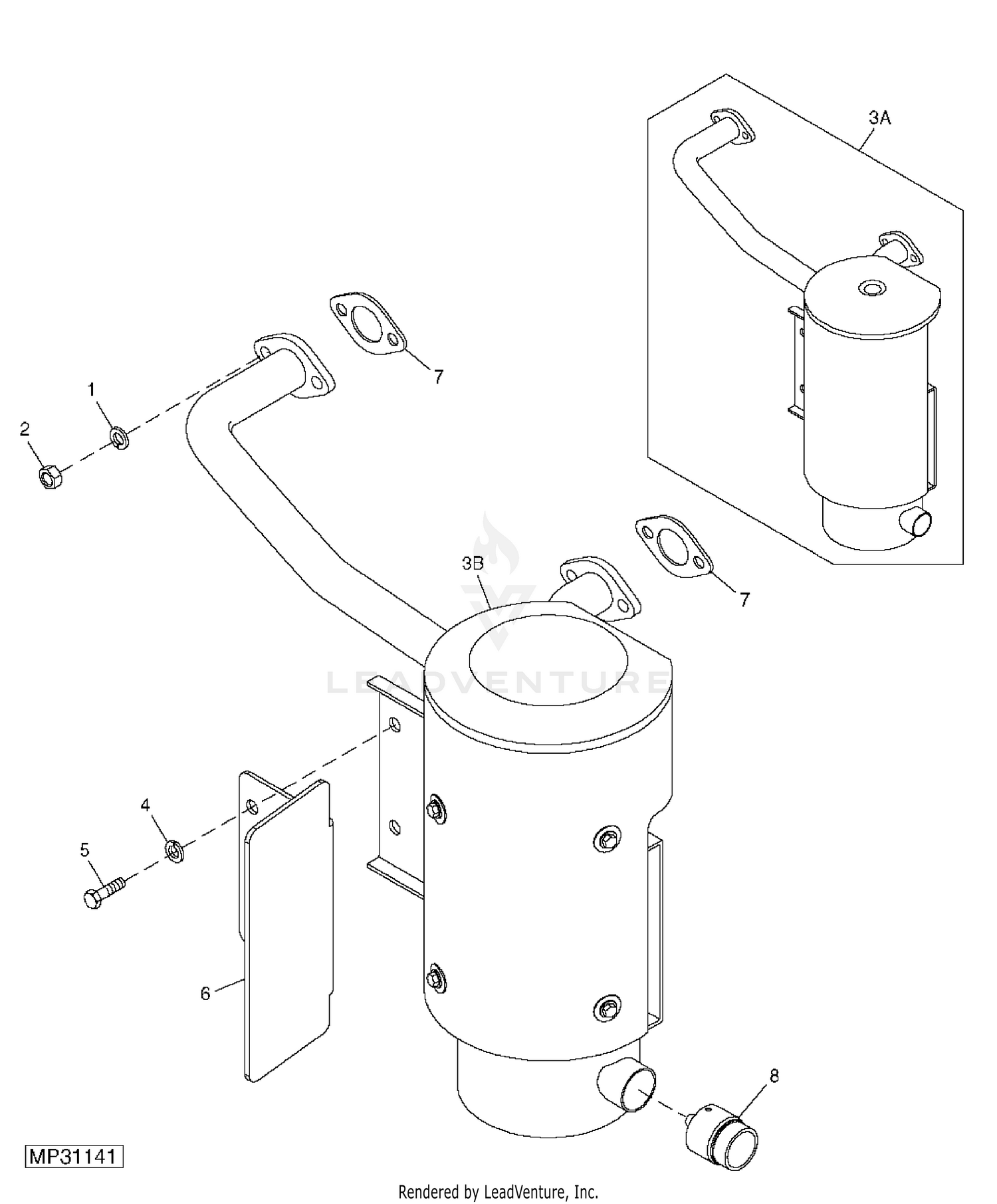 3A
7
1
2
3B
7
LEADVENTURE
4
5
6
8
MP31141
Rendered by LeadVenture, Inc.