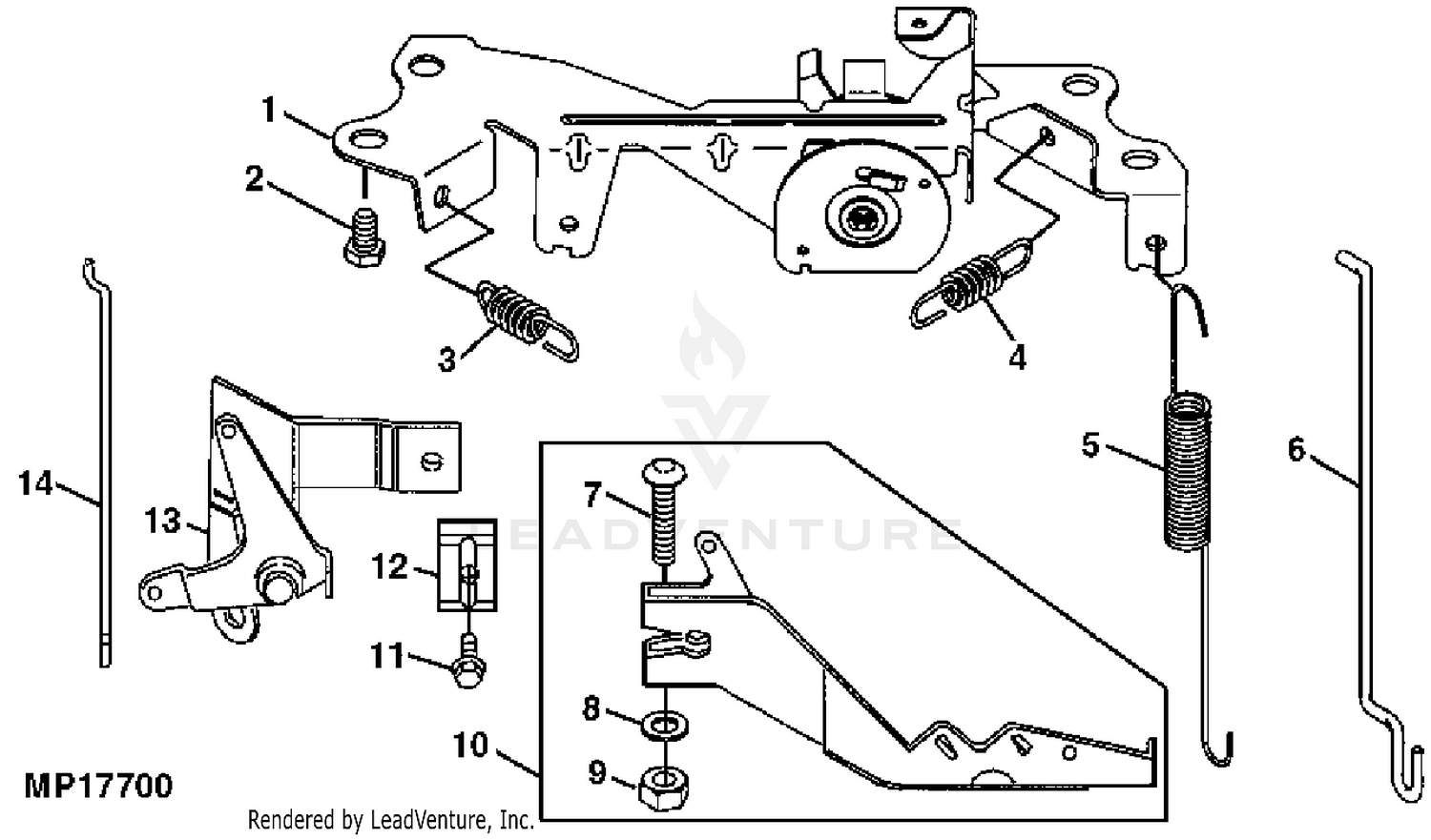 1
2
3
4
5
6
14
13
12
11
7
8
9
10
LEADVENTURE
MP17700
Rendered by LeadVenture, Inc.