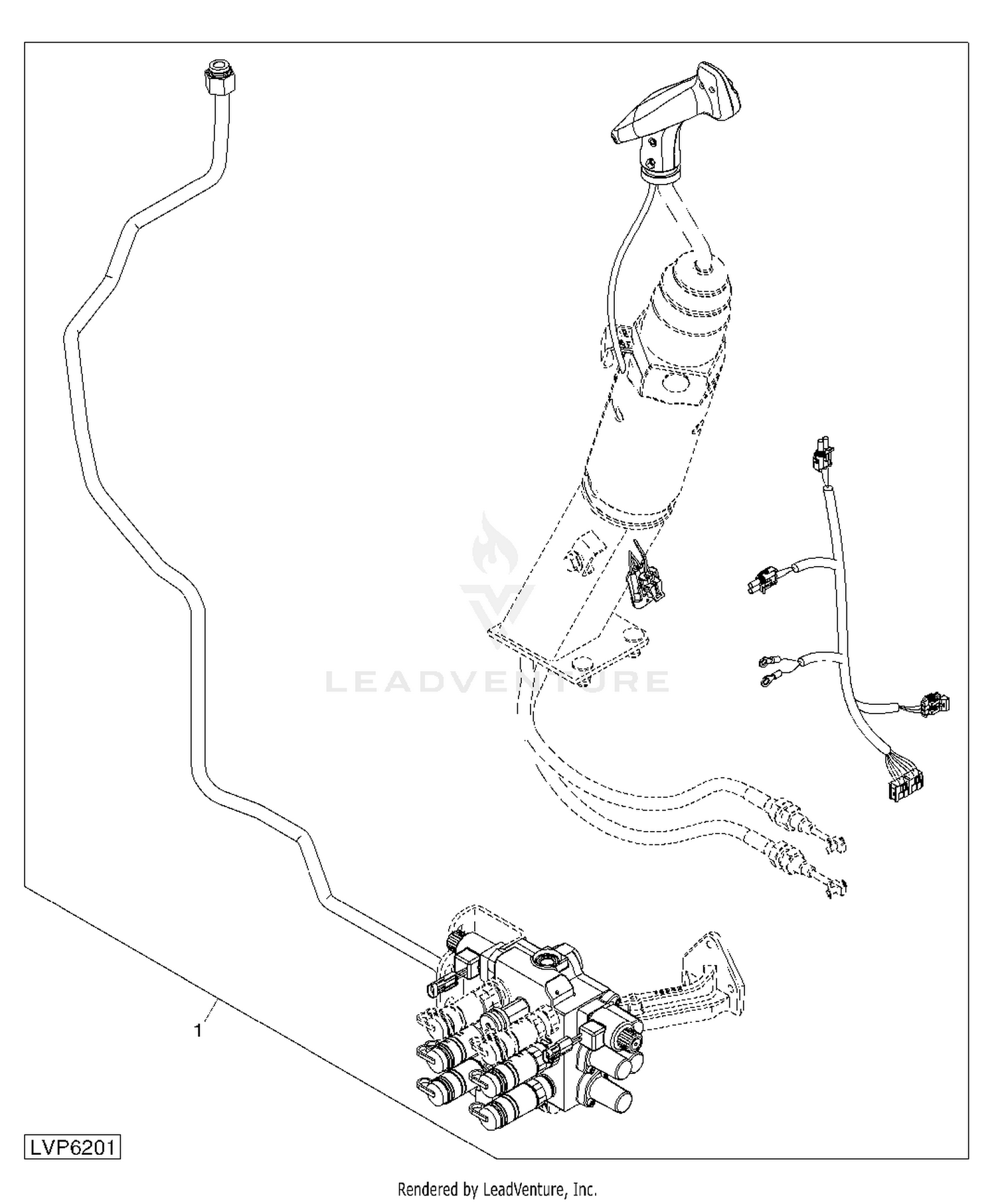 LEADVENTURE

1

LVP6201

Rendered by LeadVenture, Inc.