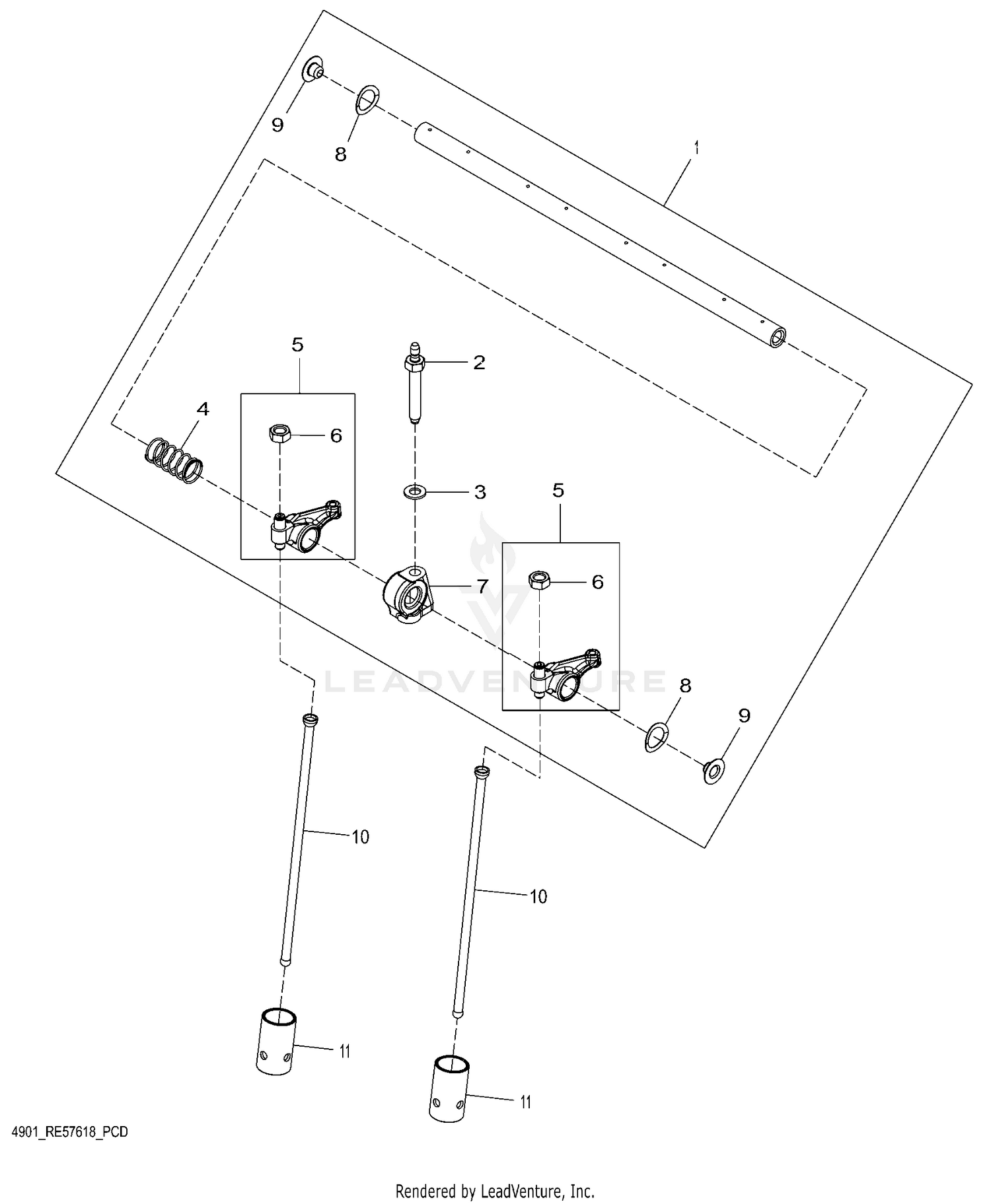 9
8
1
5
2
4
6
3
5
7
6
LEADVENTURE
8
9
10
10
11
11
4901_RE57618_PCD
Rendered by LeadVenture, Inc.