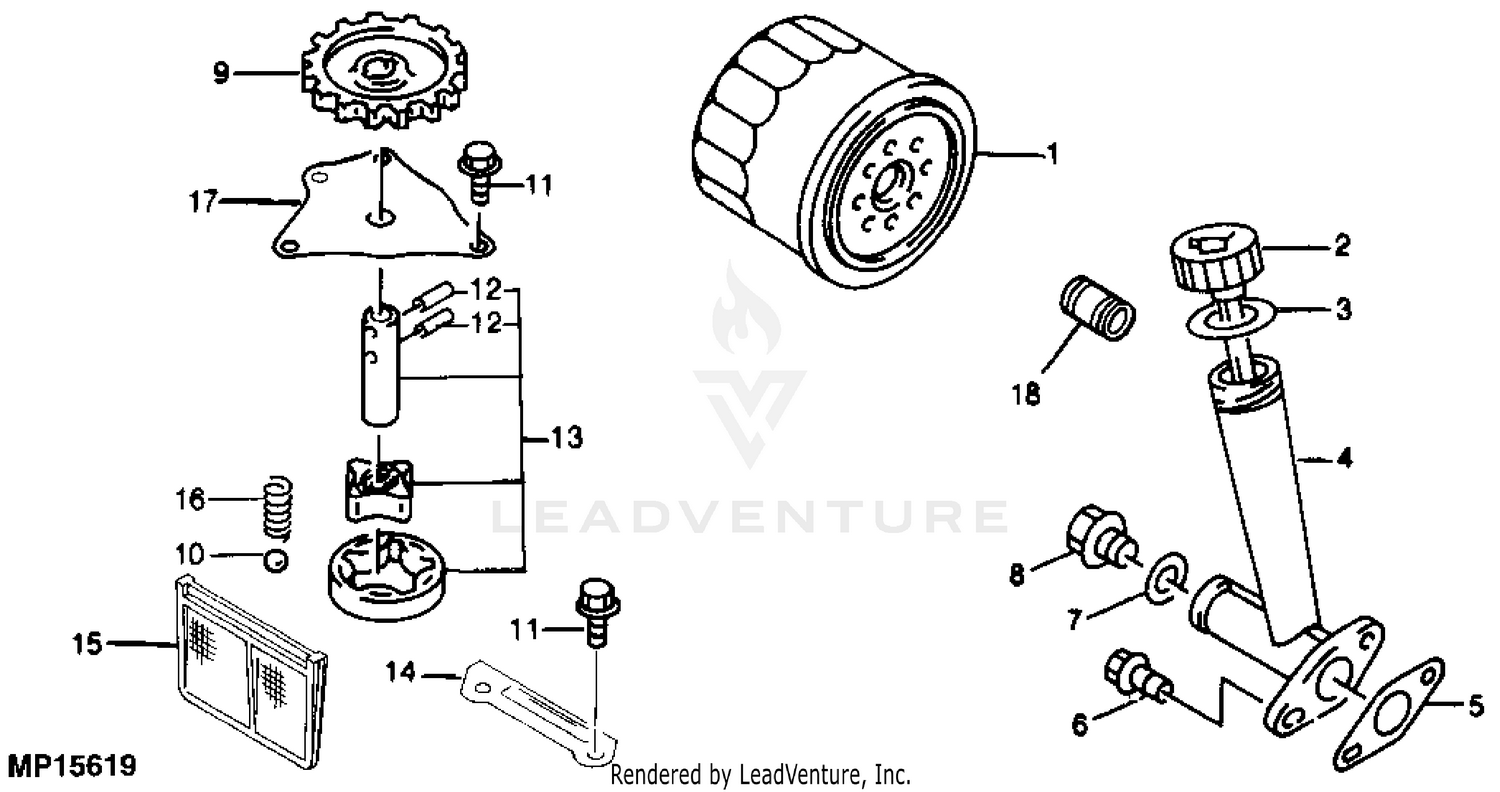 9
17
11
12
12
13
16
10
15
11
14
1
2
3
18
4
8
7
6
5
LEADVENTURE
MP15619
Rendered by LeadVenture, Inc.