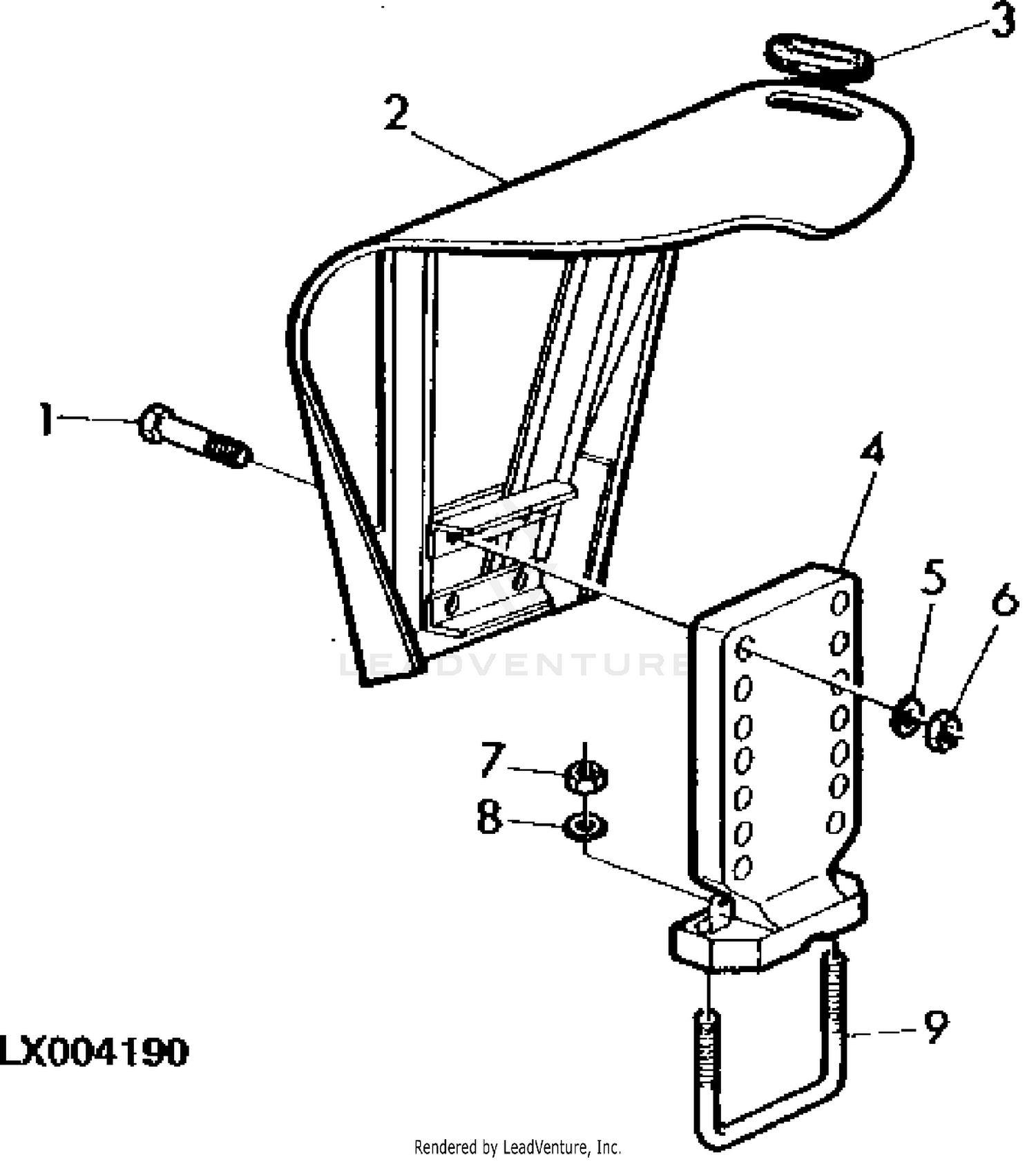 3
2
1
4
5
6
LEADVENTURE
7
8
9
LX004190
Rendered by LeadVenture, Inc.