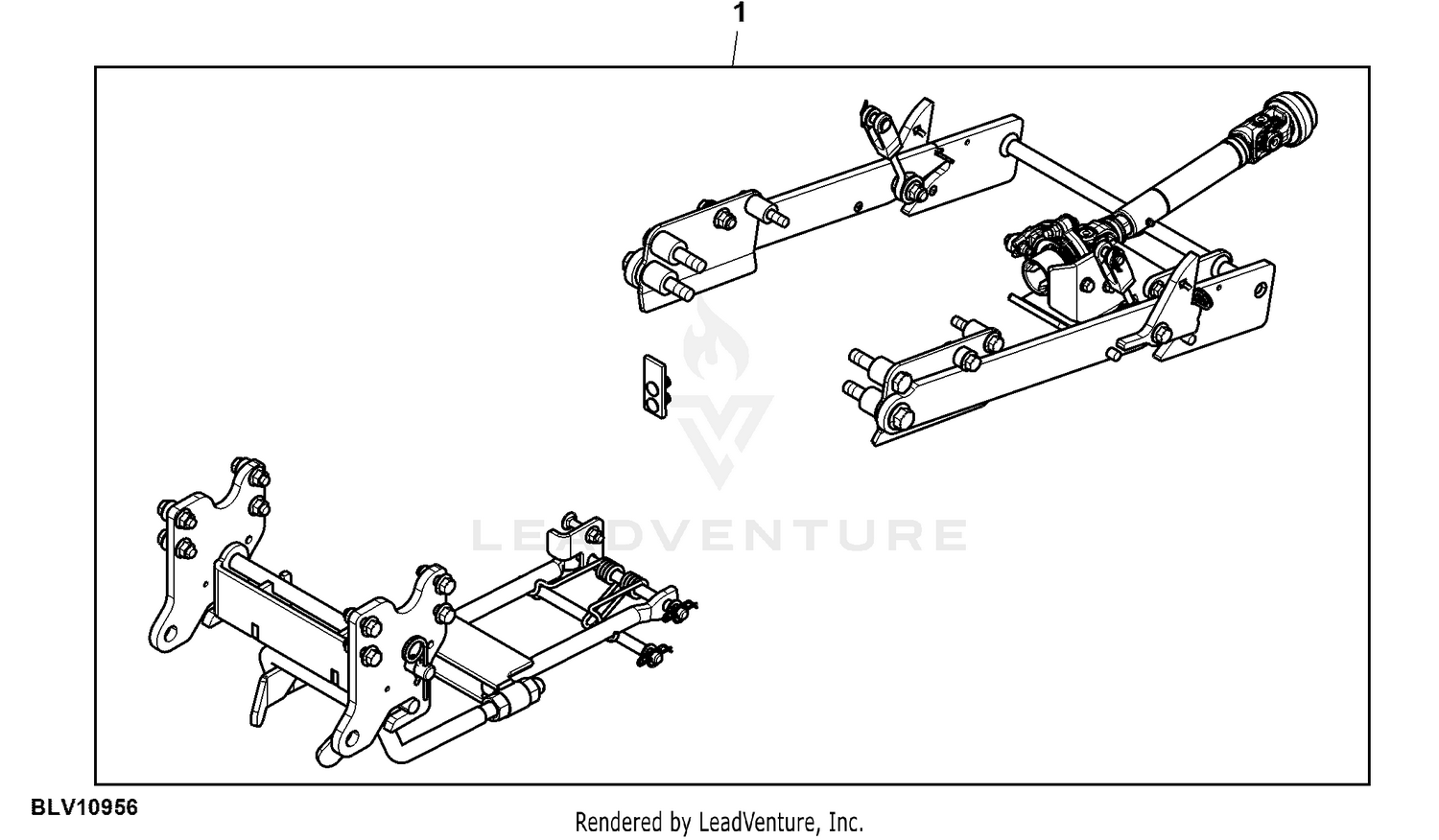 1

LEADVENTURE

BLV10956

Rendered by LeadVenture, Inc.