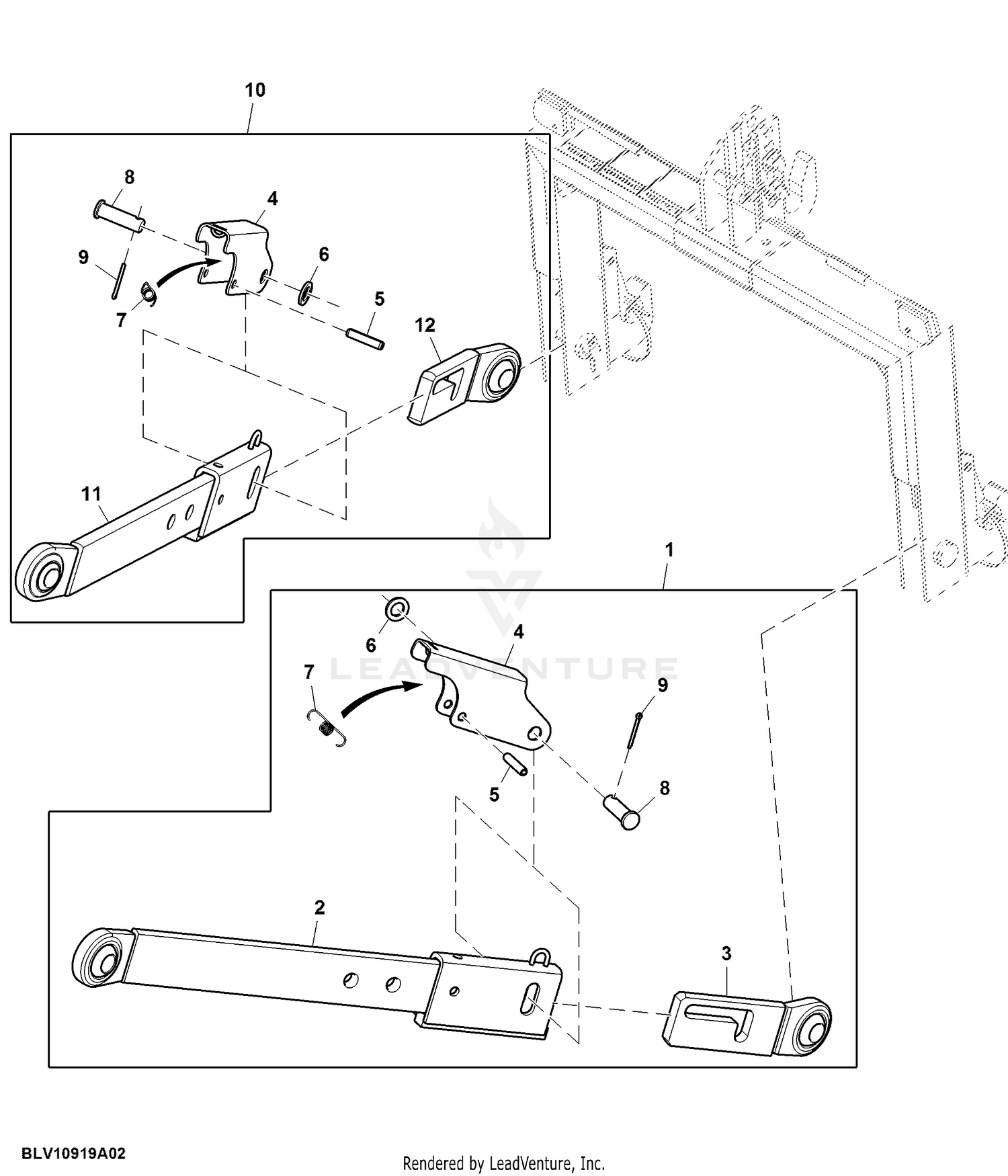 10

8
4
9
6
7
5
12

11

1

6
4
7
9
5
8

2
3

LEADVENTURE

BLV10919A02

Rendered by LeadVenture, Inc.