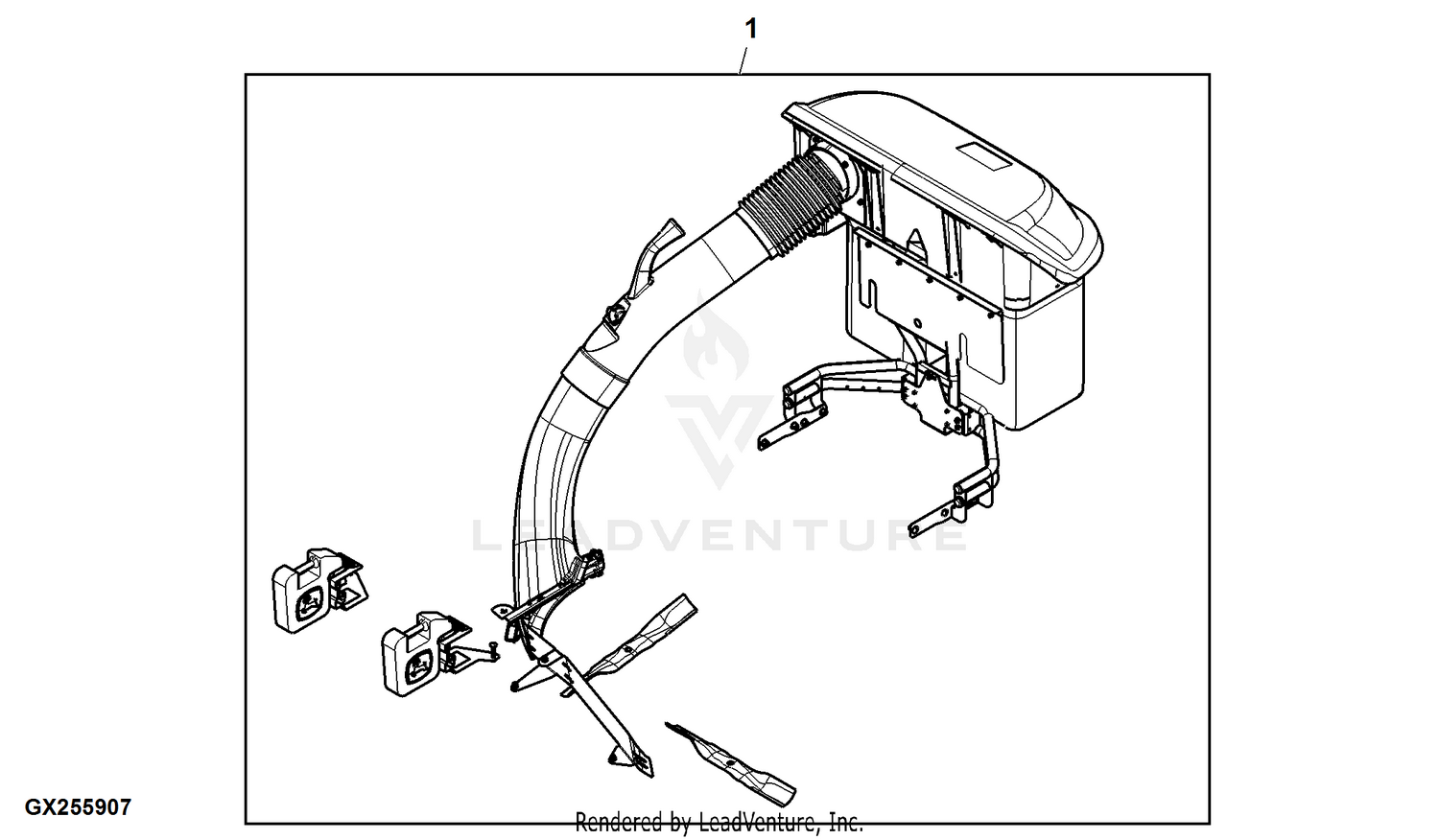 1

LEADVENTURE

GX255907

Rendered by LeadVenture, Inc.