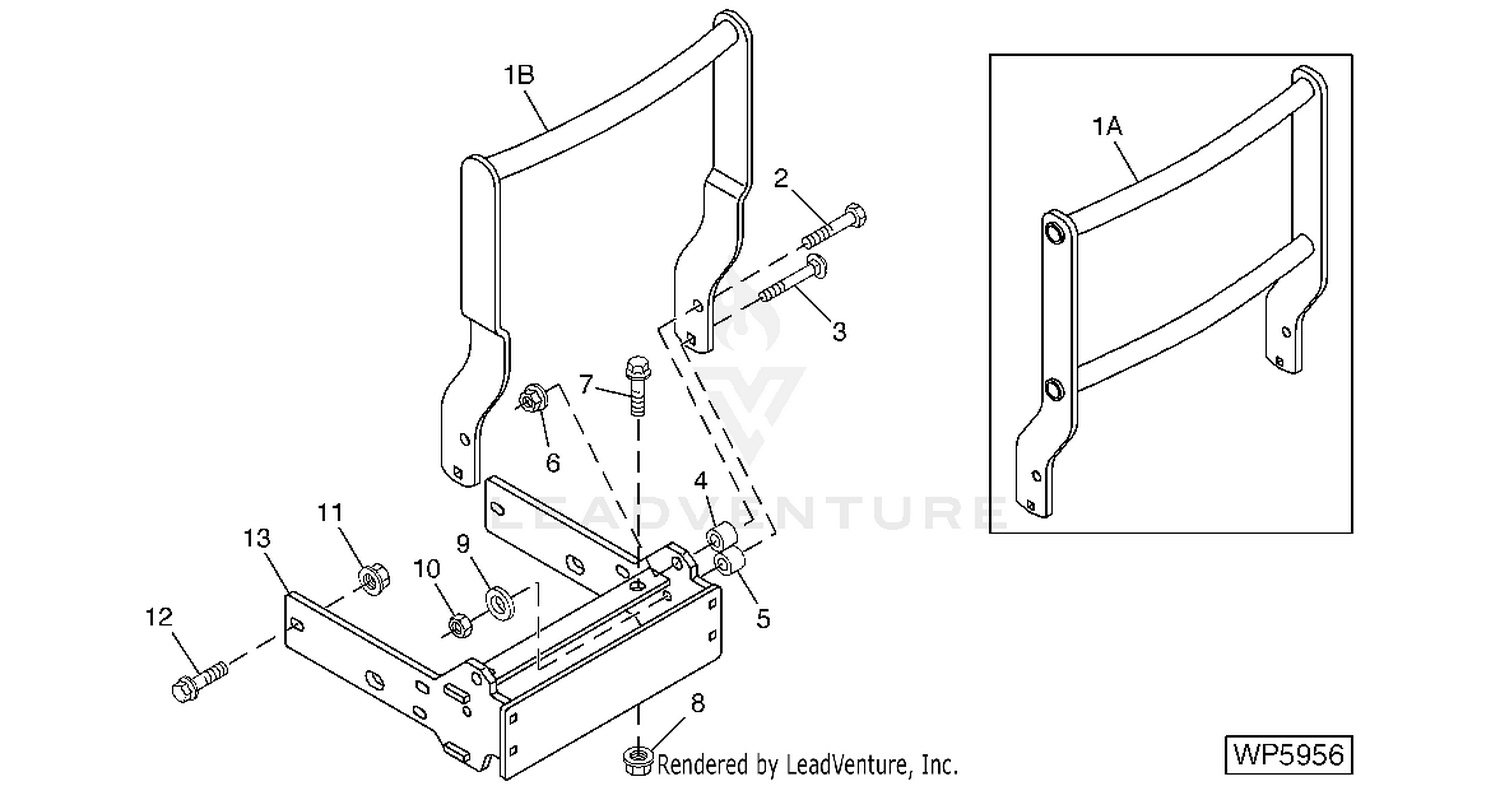 1B
2
3
7
6
4
5
11
13
10
9
12
8
1A
LEADVENTURE
Rendered by LeadVenture, Inc.
WP5956