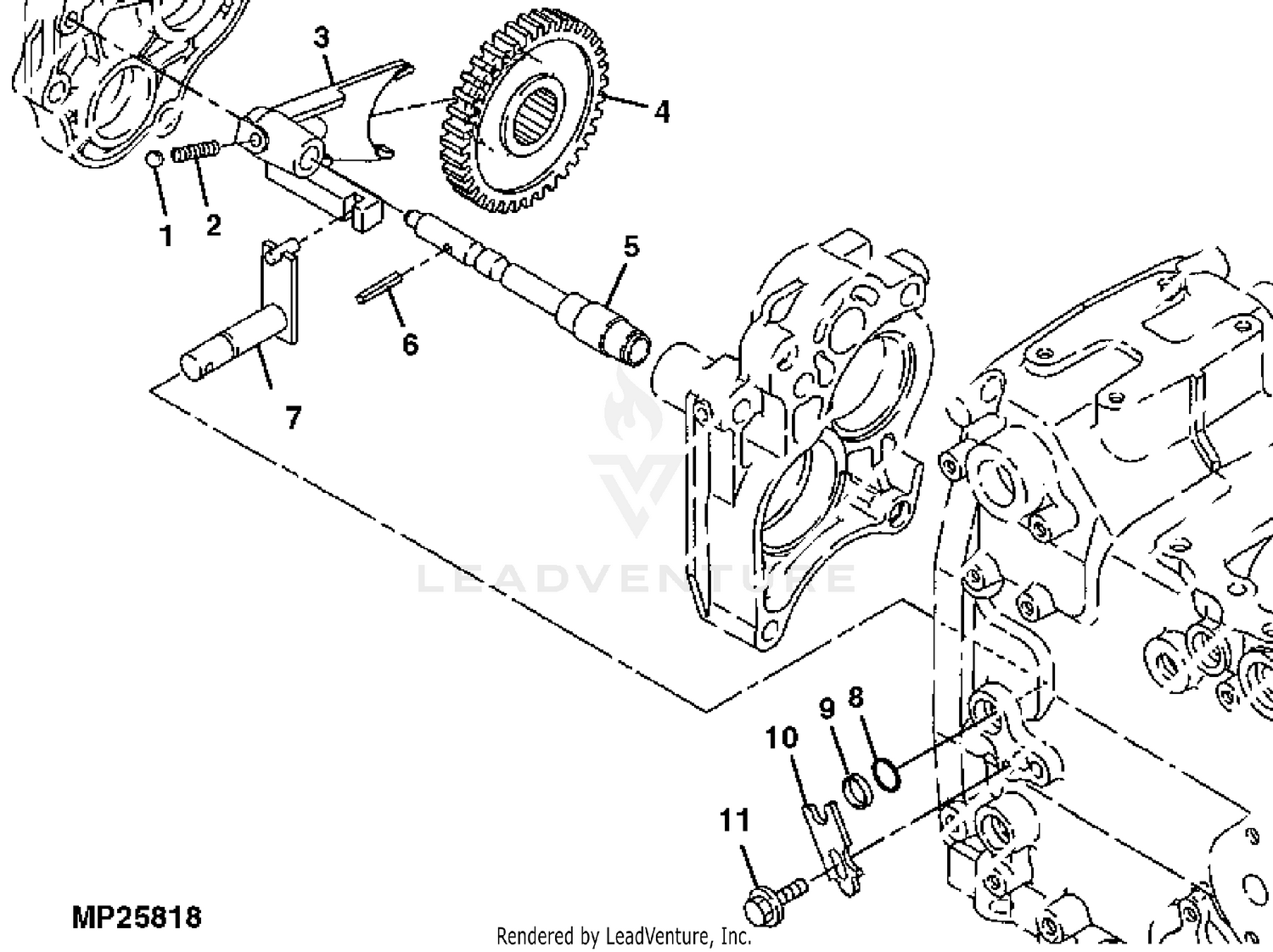 3
4
1
2
5
6
7
LEADVENTURE
9
8
10
11
MP25818
Rendered by LeadVenture, Inc.