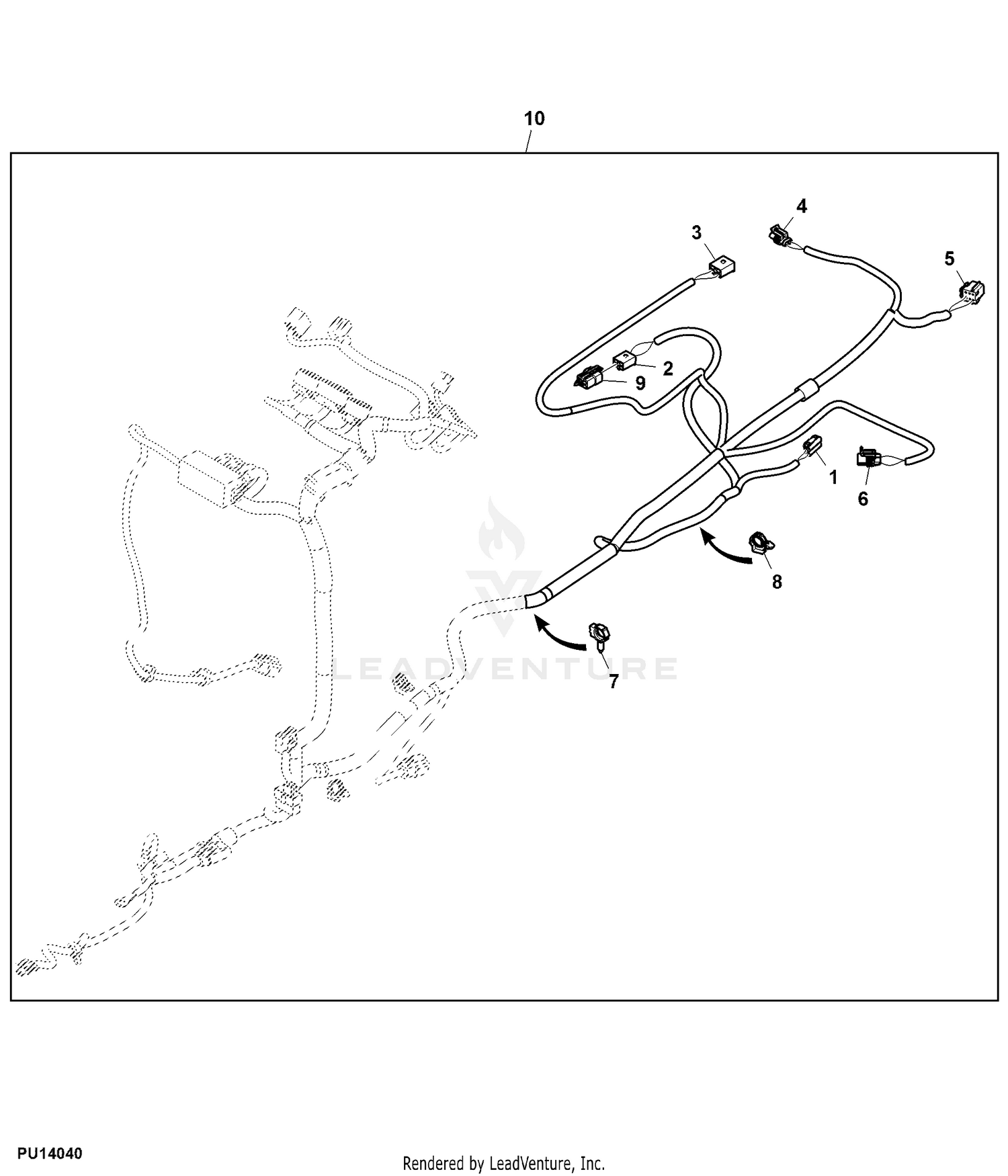 10

4

3

5

2

9

1

6

8

7

LEADVENTURE

PU14040

Rendered by LeadVenture, Inc.