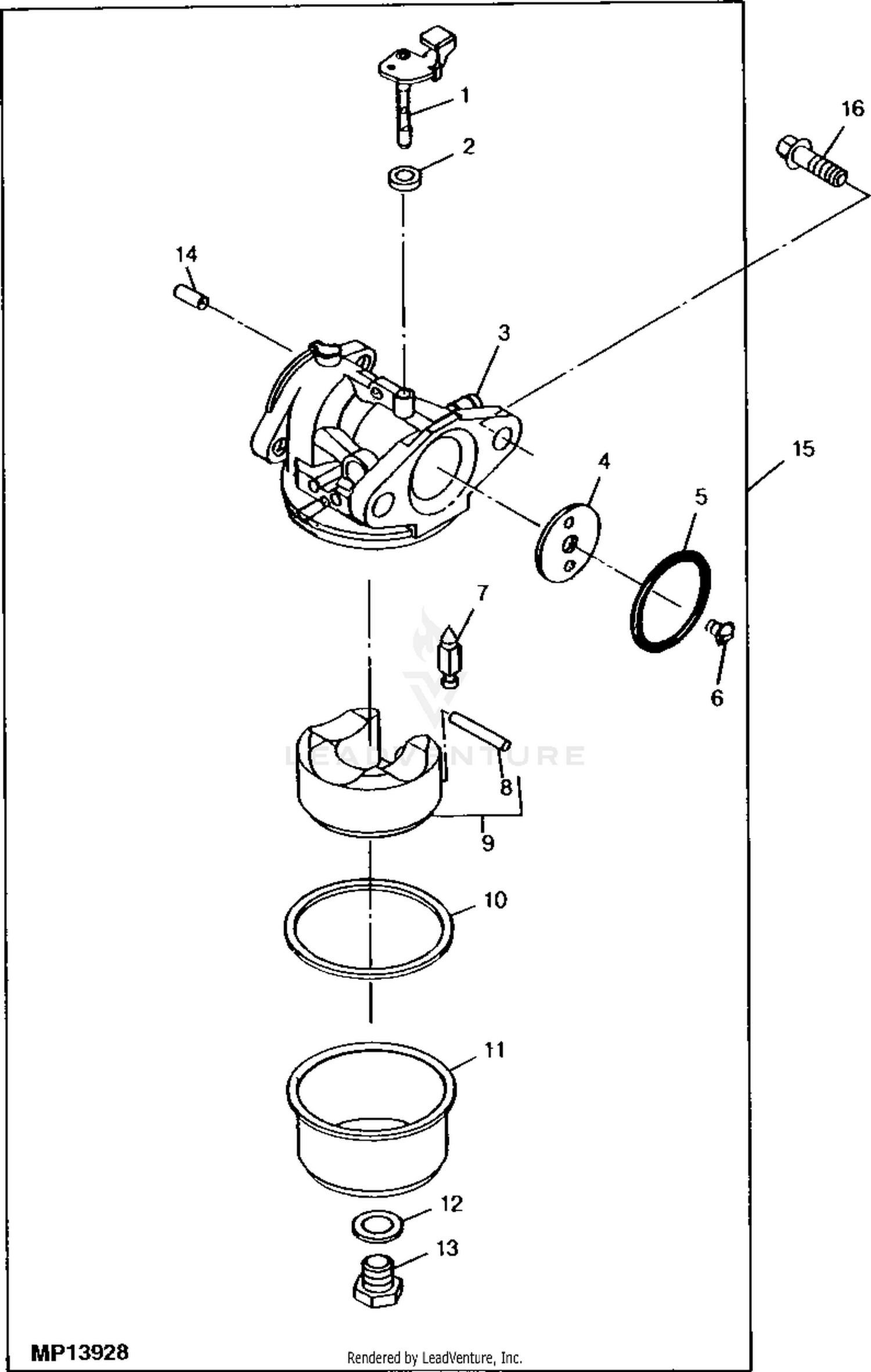 1
2
16
14
3
15
4
5
7
6
LEADVENTURE
8
9
10
11
12
13
MP13928
Rendered by LeadVenture, Inc.