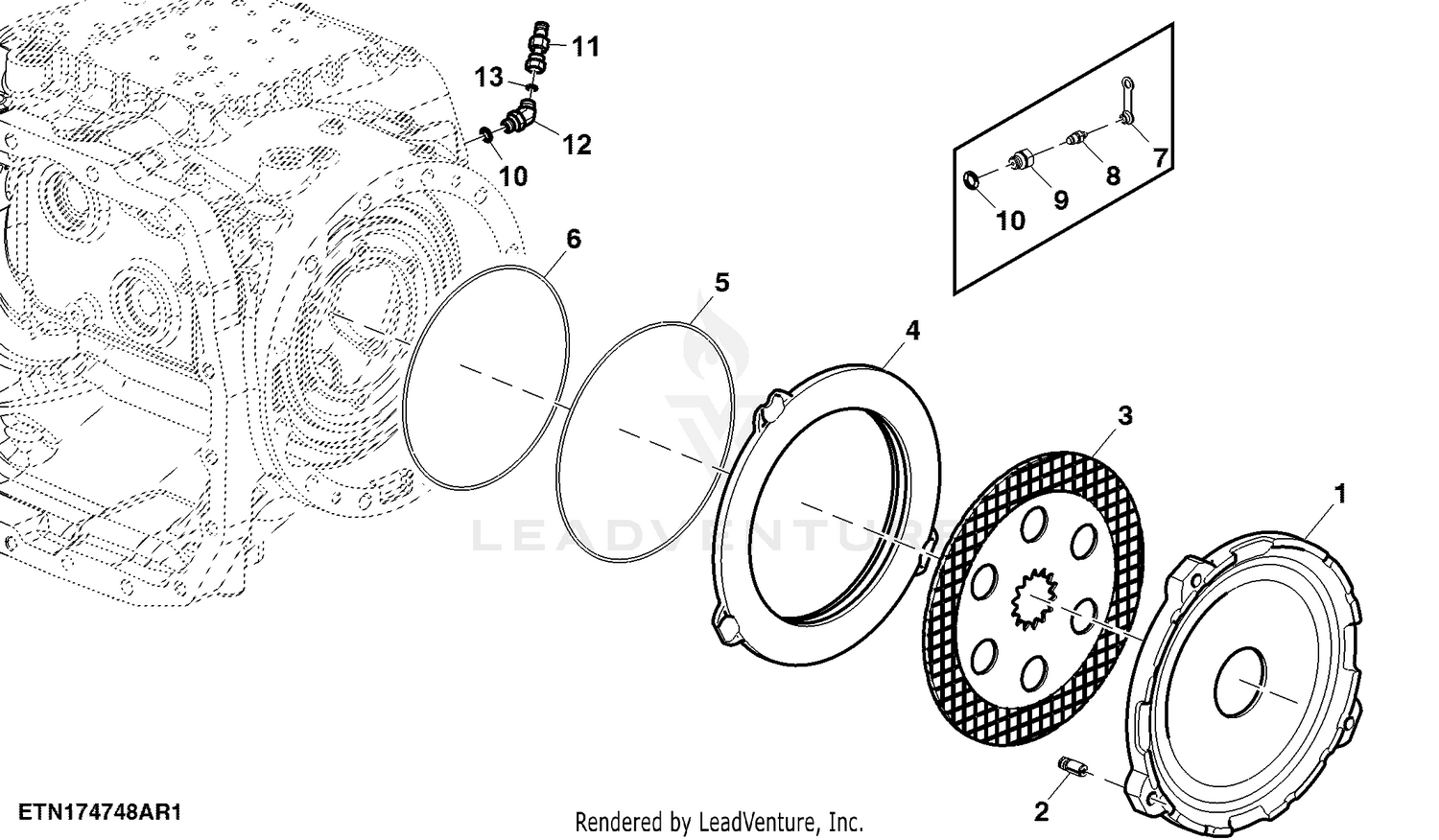 11
13
12
10
7
8
9
10
6
5
4
3
1
2
LEADVENTURE
ETN174748AR1
Rendered by LeadVenture, Inc.