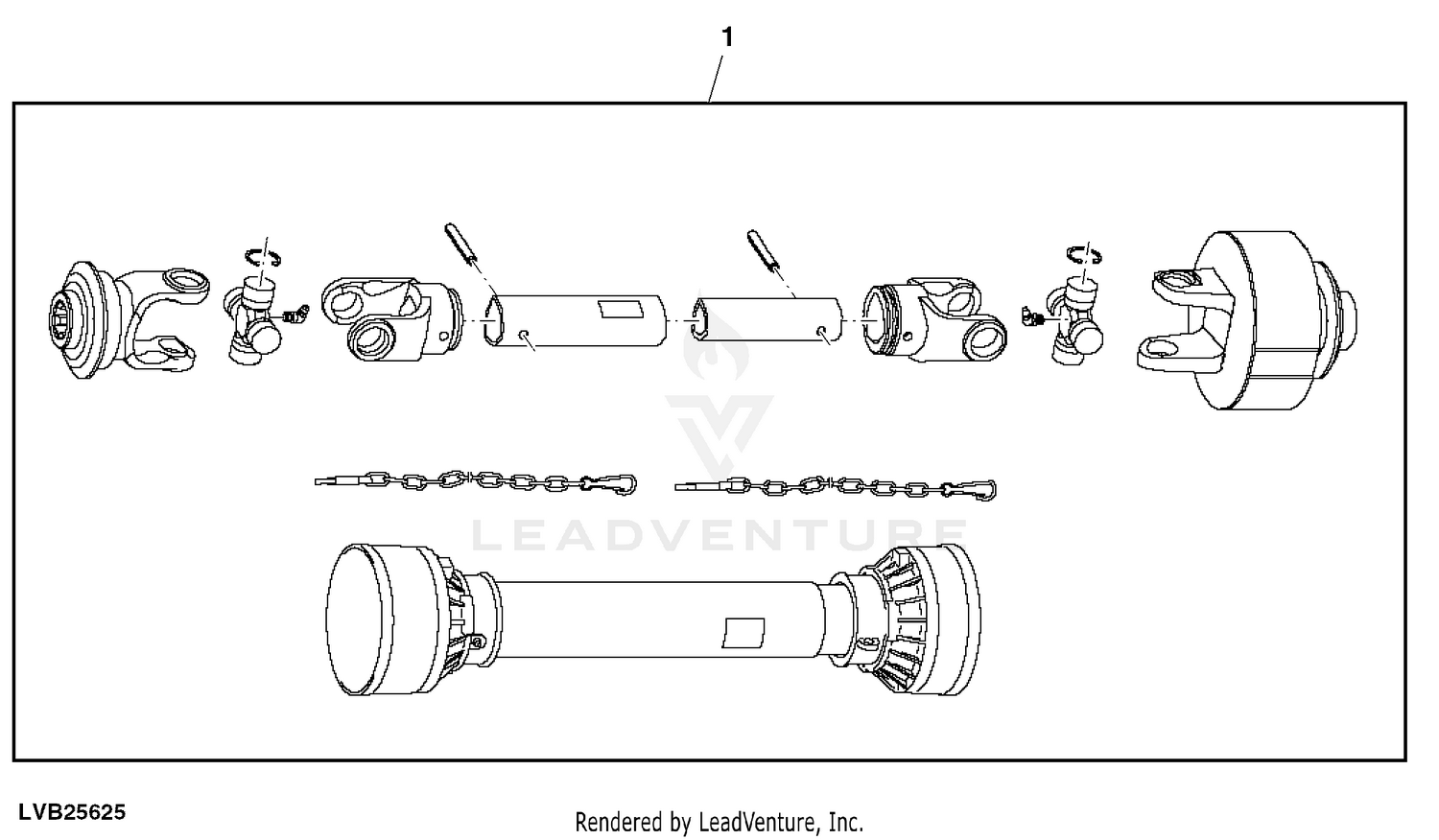 1

LEADVENTURE

LVB25625

Rendered by LeadVenture, Inc.