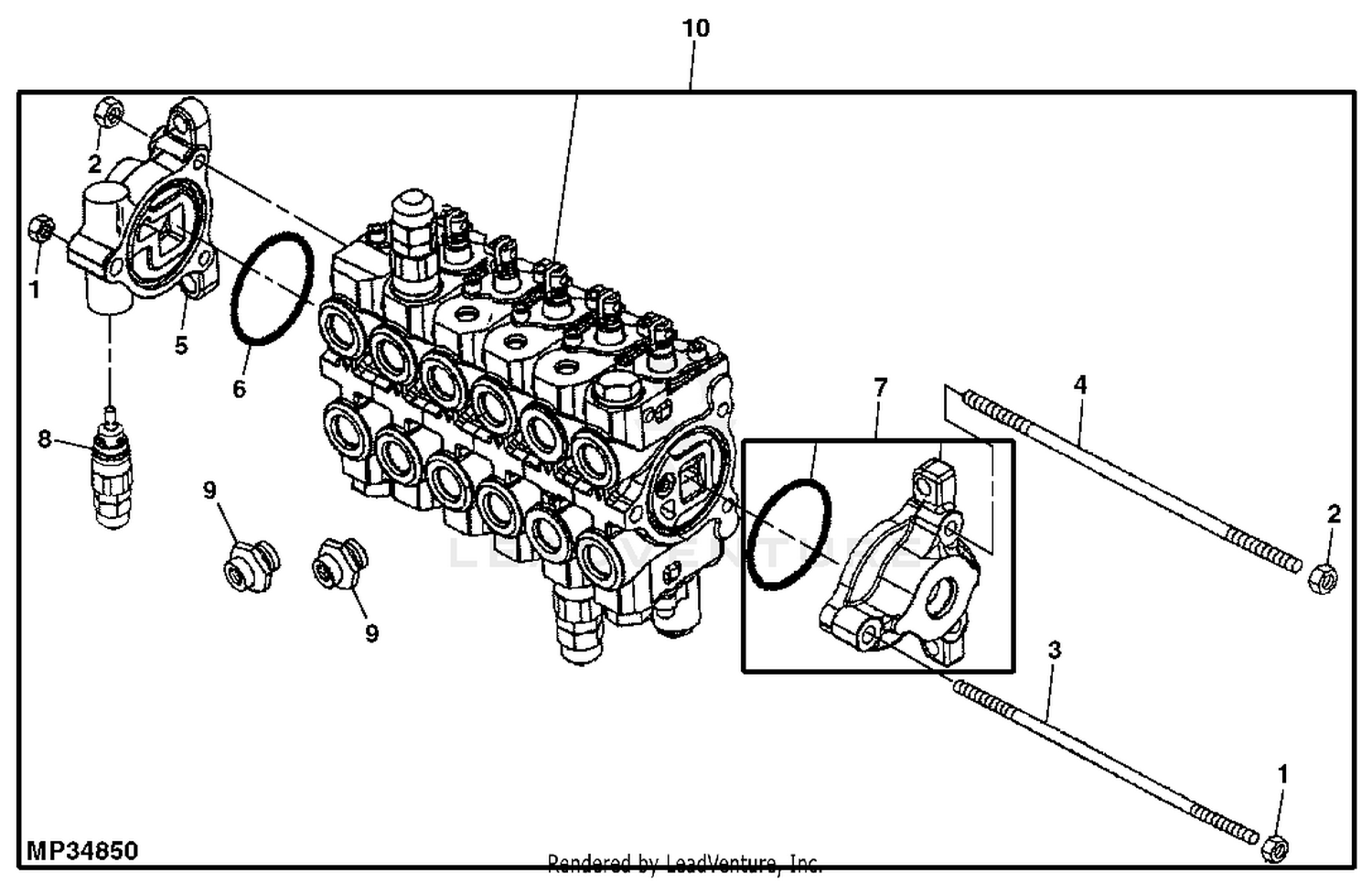 10
2
1
5
6
8
9
9
7
4
2
3
1
LEADVENTURE
MP34850
Rendered by LeadVenture, Inc.