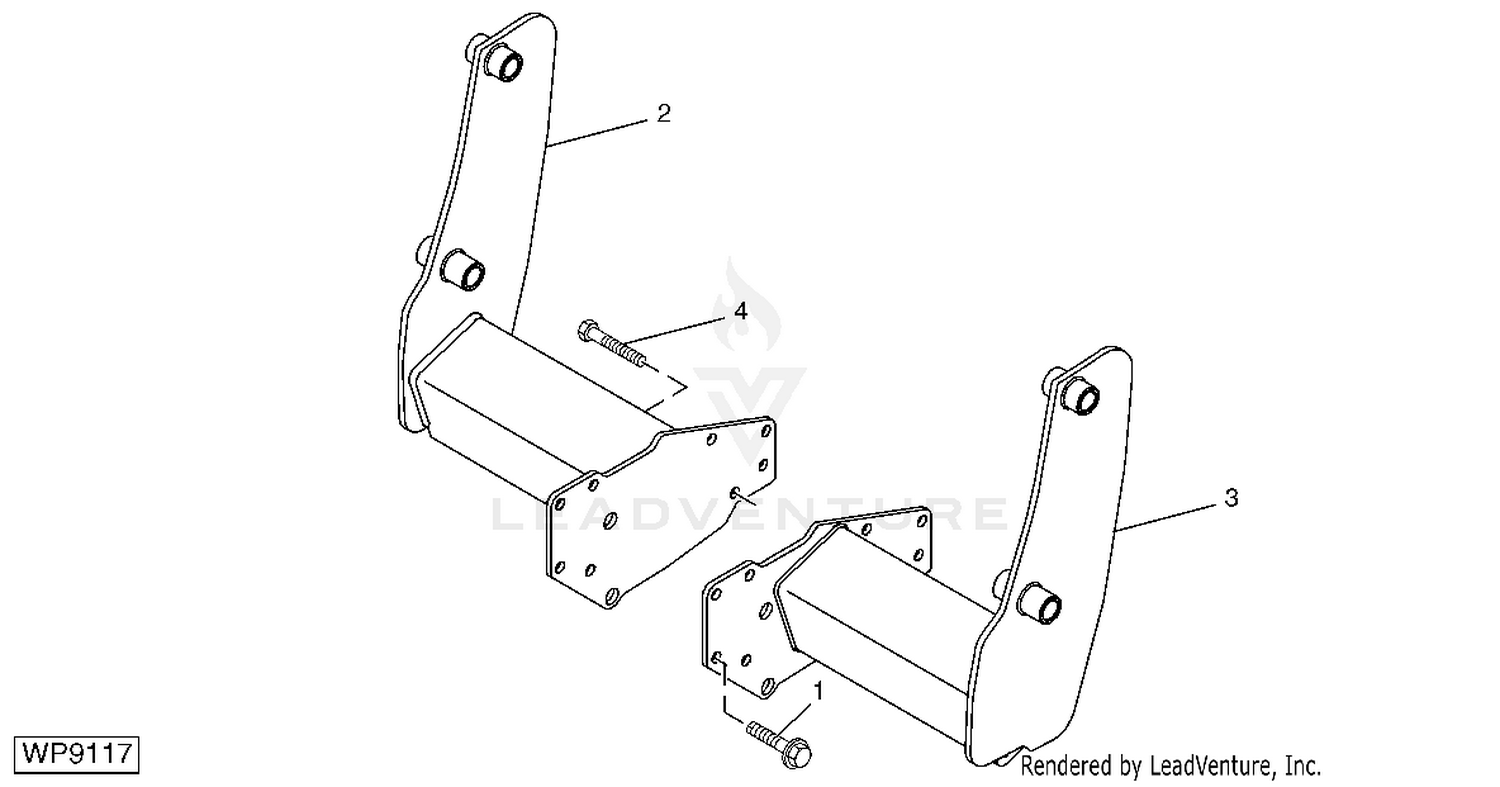 2

4

LEADVENTURE

3

1

WP9117

Rendered by LeadVenture, Inc.