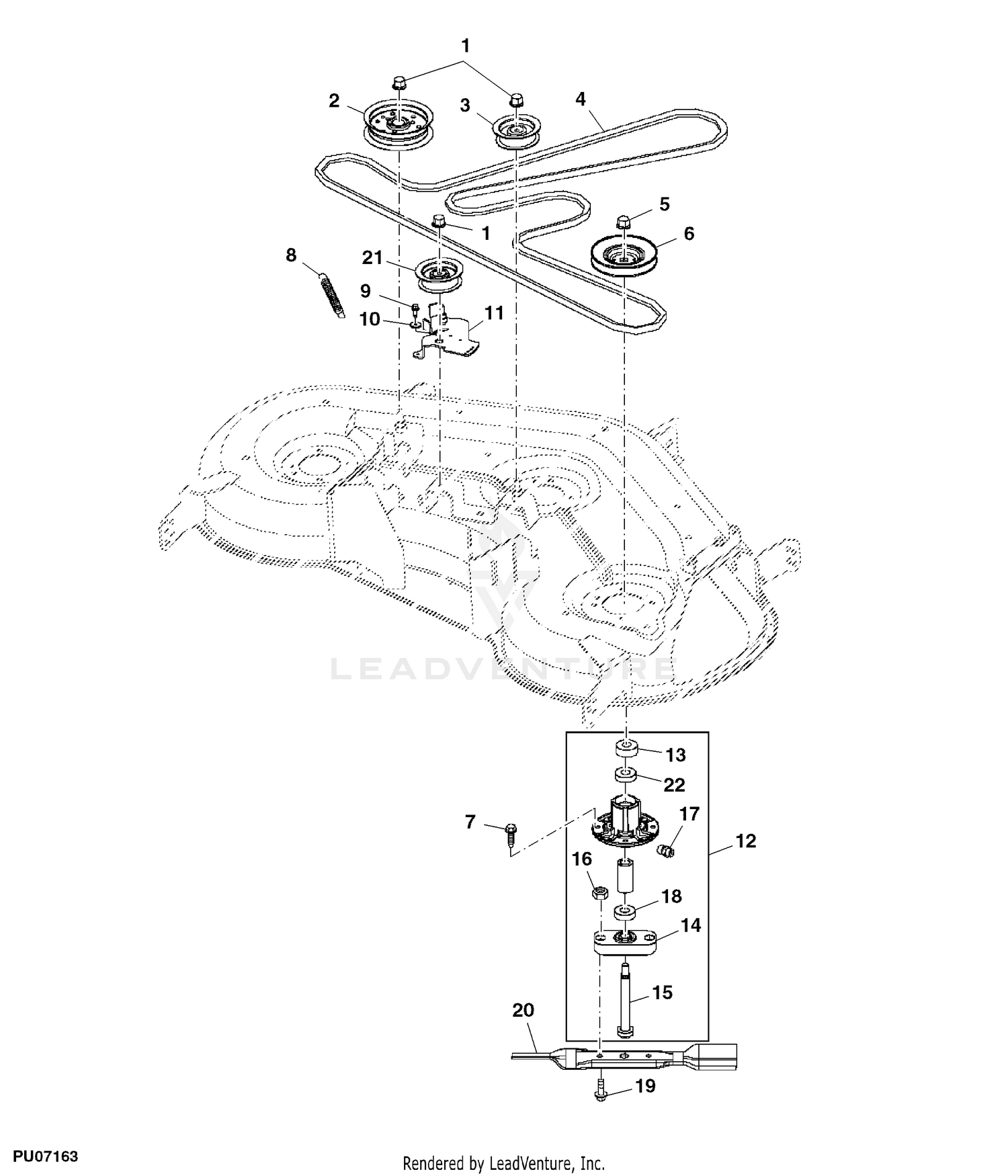 1
2
3
4
5
6
1
8
21
9
10
11
LEADVENTURE
13
22
7
17
12
16
18
14
15
20
19
PU07163
Rendered by LeadVenture, Inc.