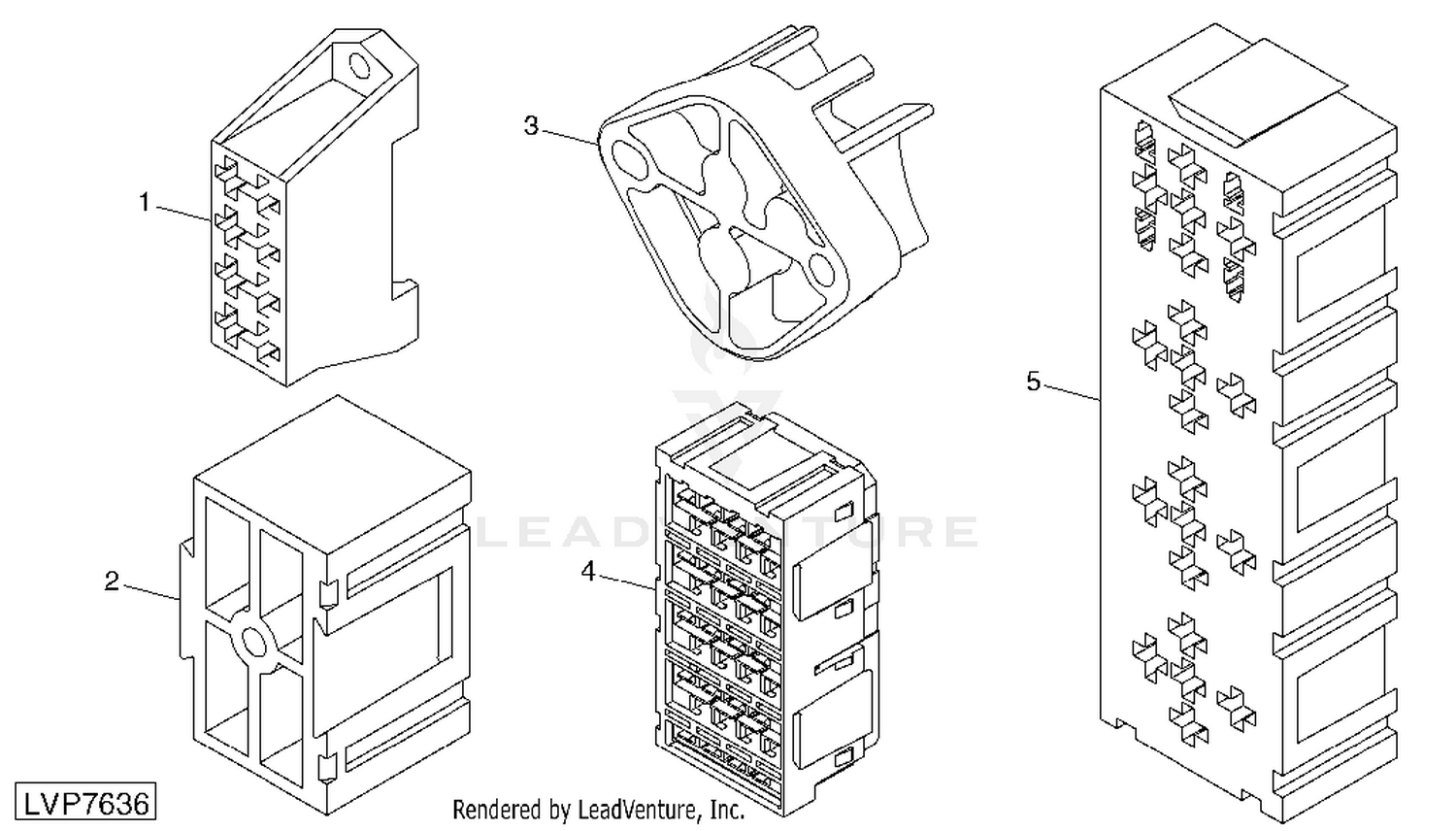 1

3

5

2

4

LEADVENTURE

LVP7636

Rendered by LeadVenture, Inc.