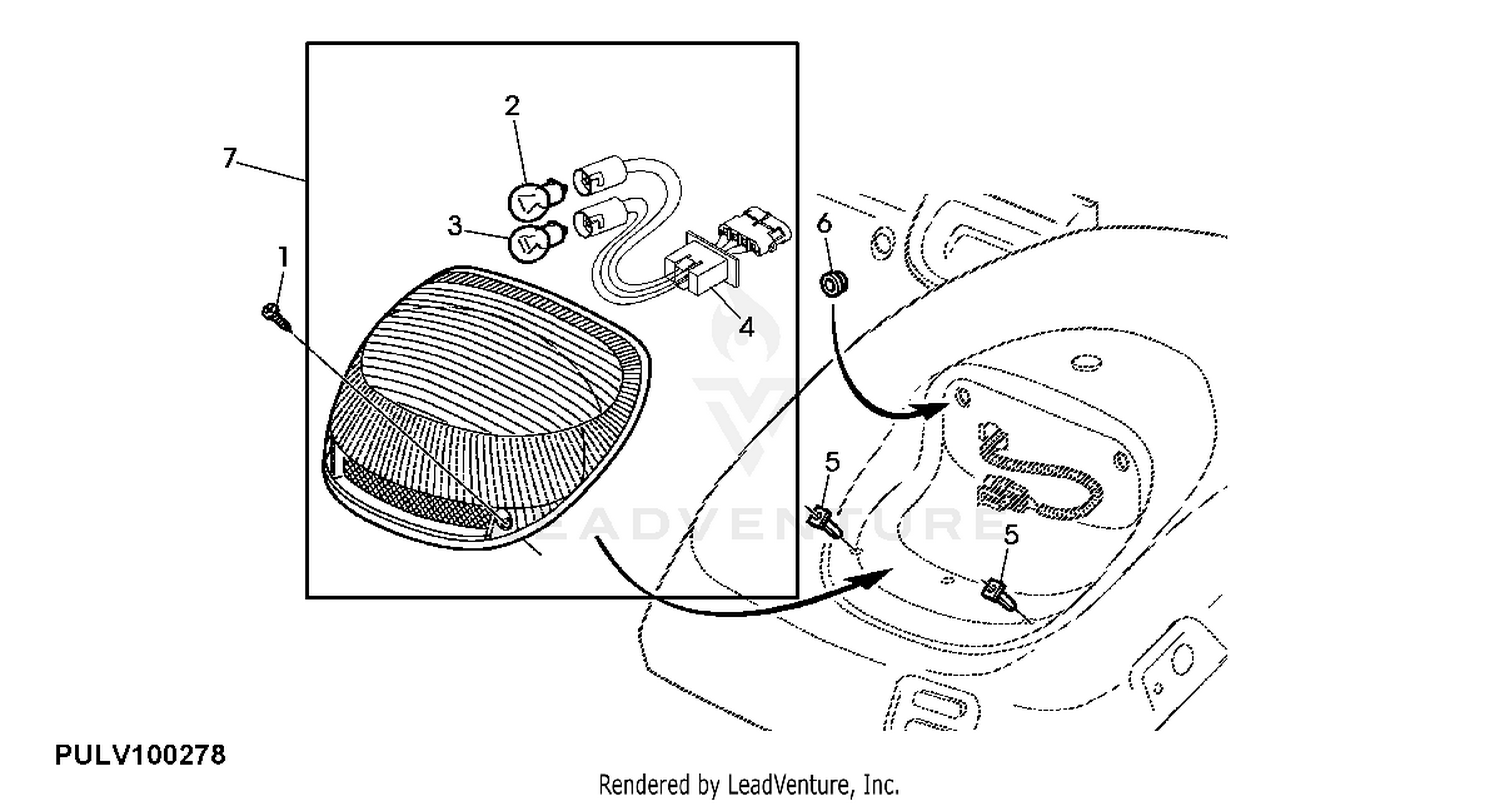 7
2
3
1
4
6
5
5
LEADVENTURE
PULV100278
Rendered by LeadVenture, Inc.