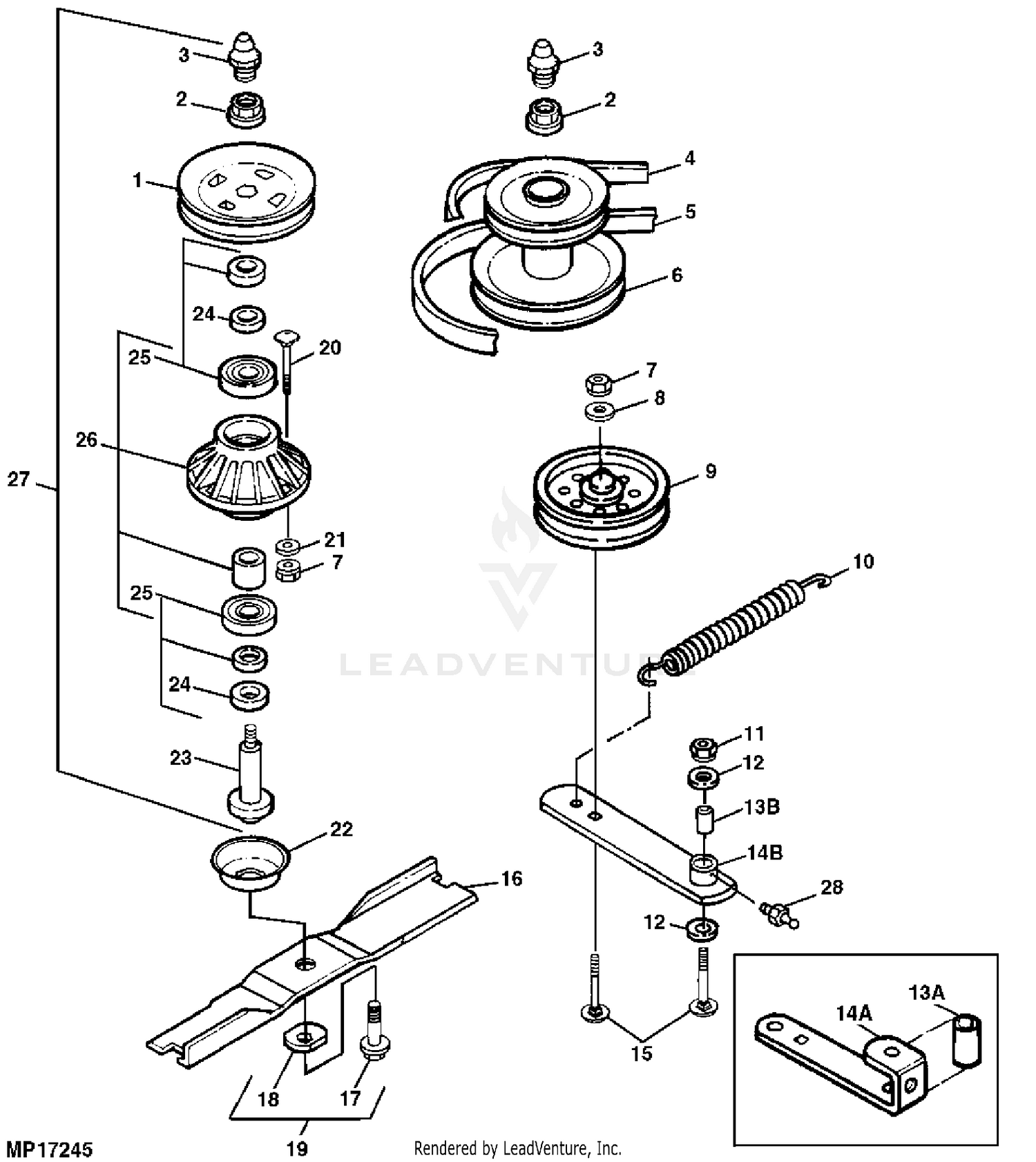 3
2
1
24
25
20
26
27
21
7
25
24
23
22
16
18
17
19
3
2
4
5
6
7
8
9
10
11
12
13B
14B
28
12
15
14A
13A
LEADVENTURE
MP17245
Rendered by LeadVenture, Inc.