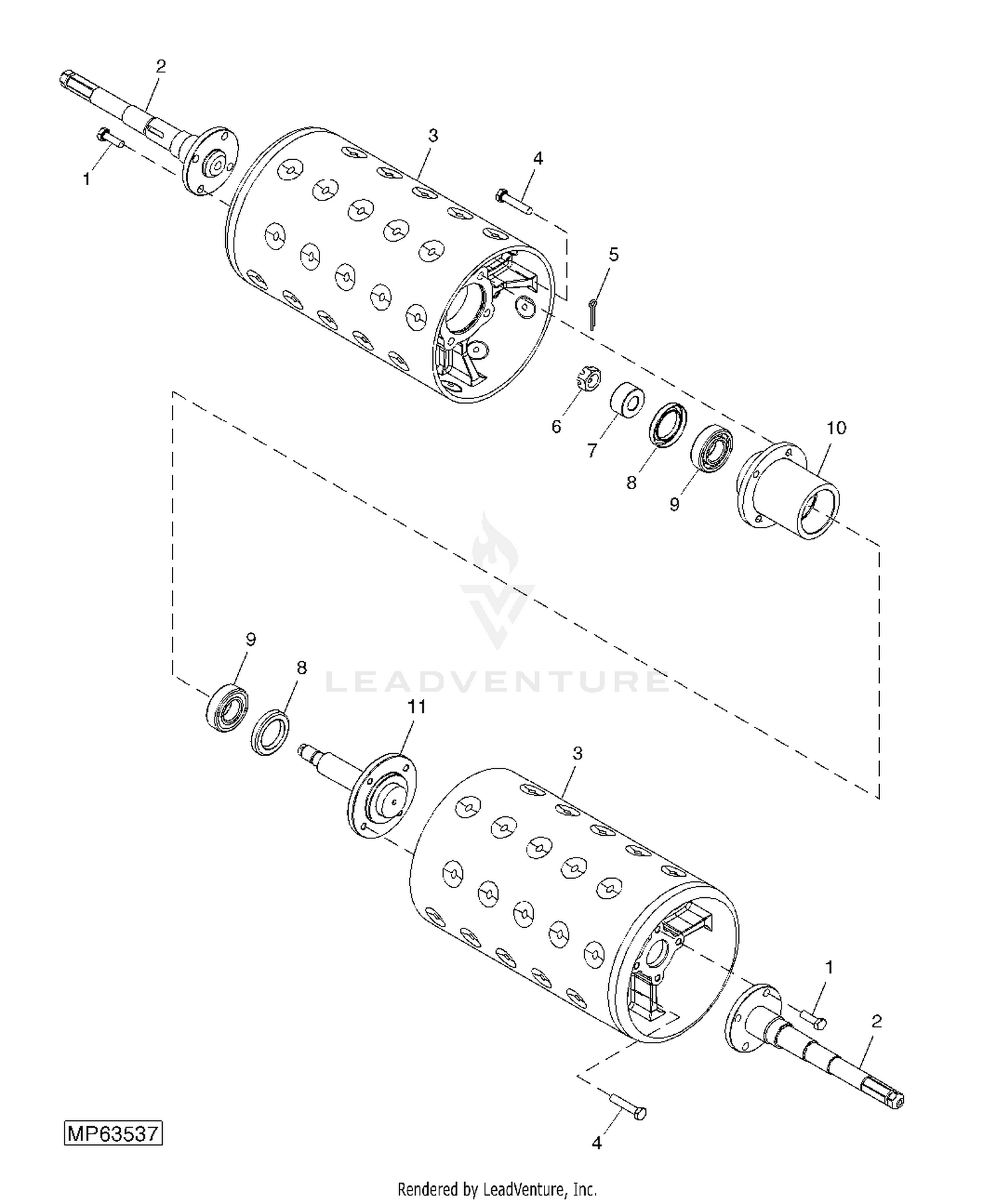 2
1
3
4
5
6
7
8
9
10
LEADVENTURE
9
8
11
3
1
2
4
MP63537
Rendered by LeadVenture, Inc.