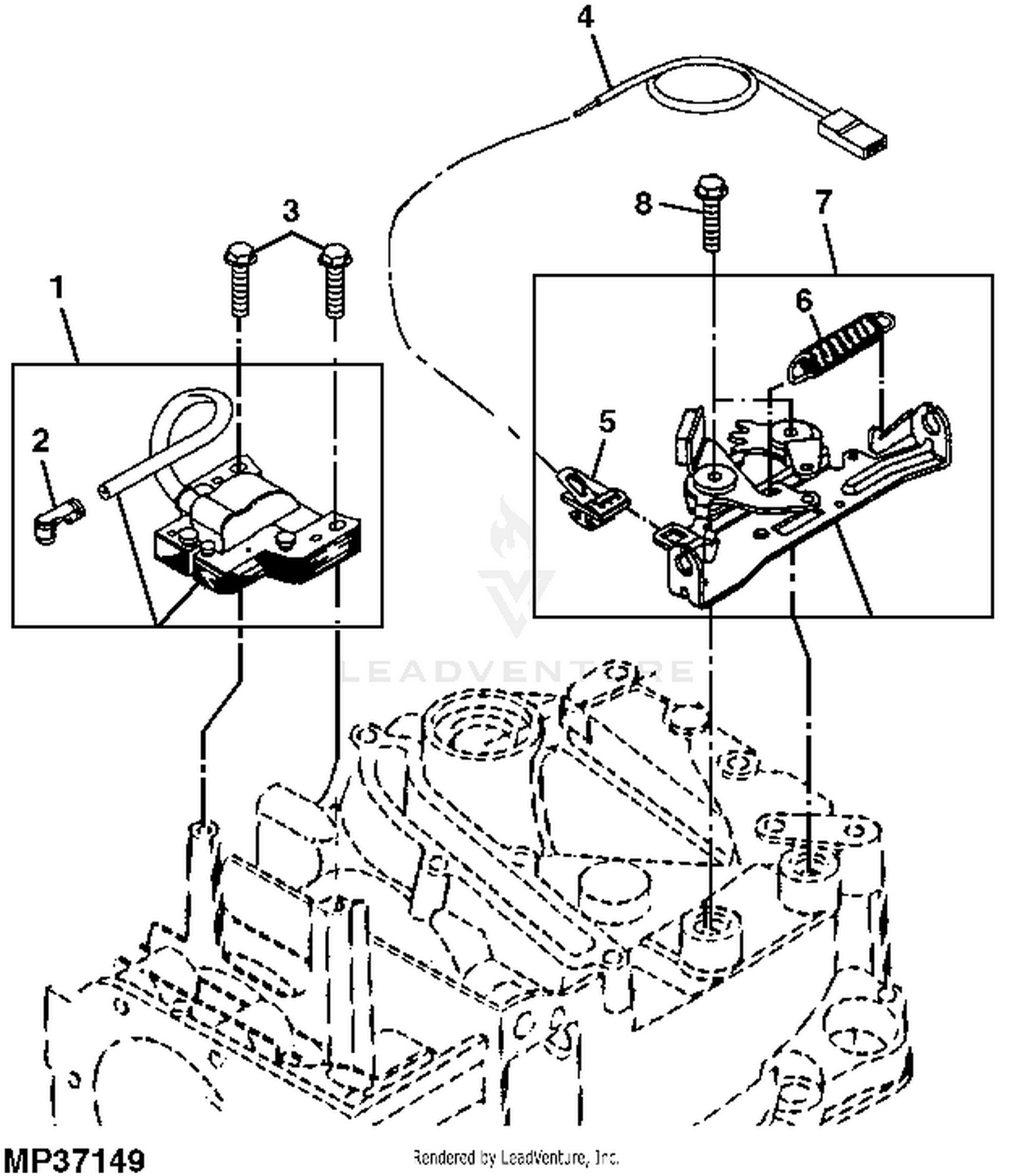 4

8

7

3

1

6

2

5

LEADVENTURE

MP37149

Rendered by LeadVenture, Inc.