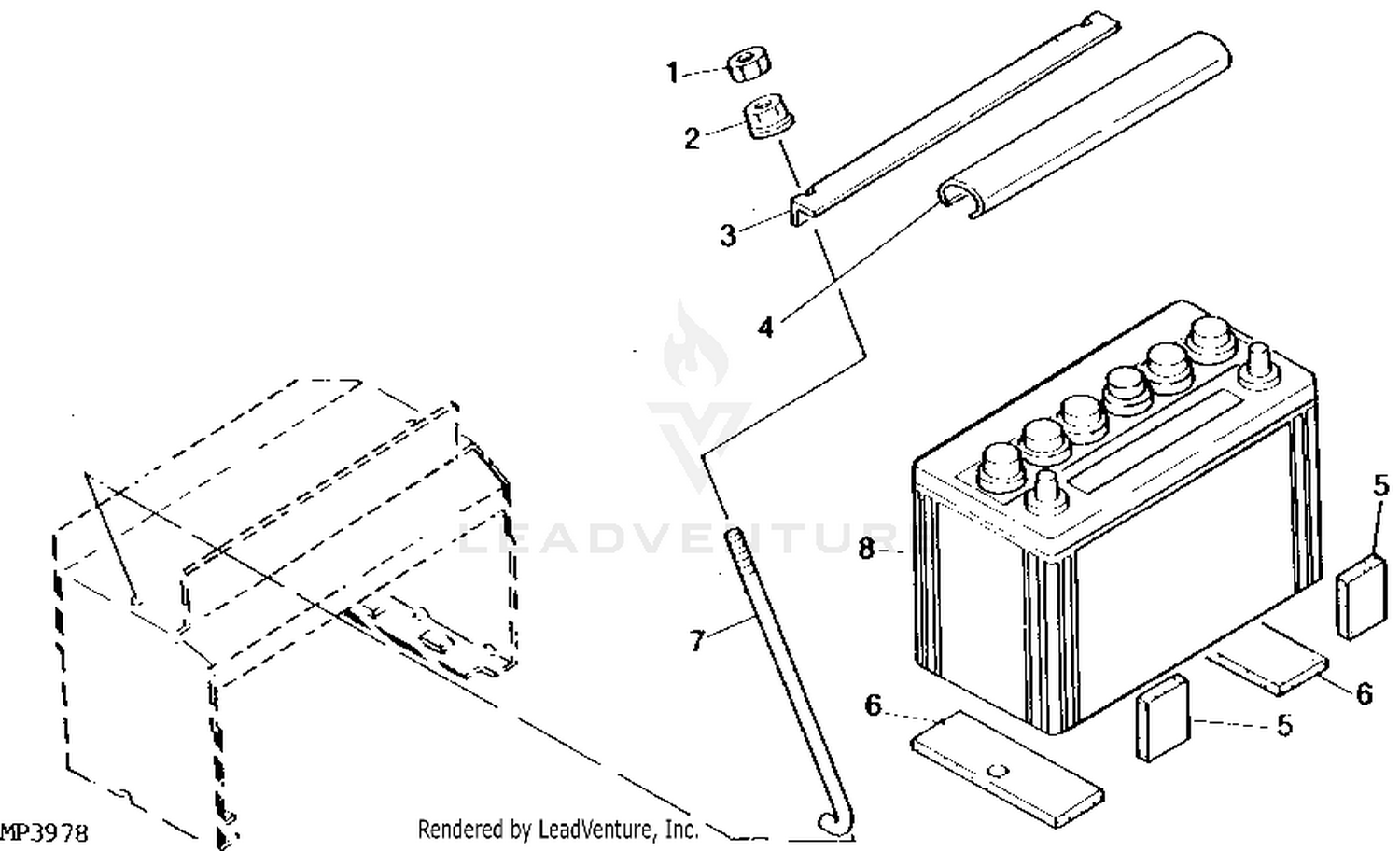 1
2
3
4
LEADVENTURE
8
5
7
6
6
5
MP3978
Rendered by LeadVenture, Inc.