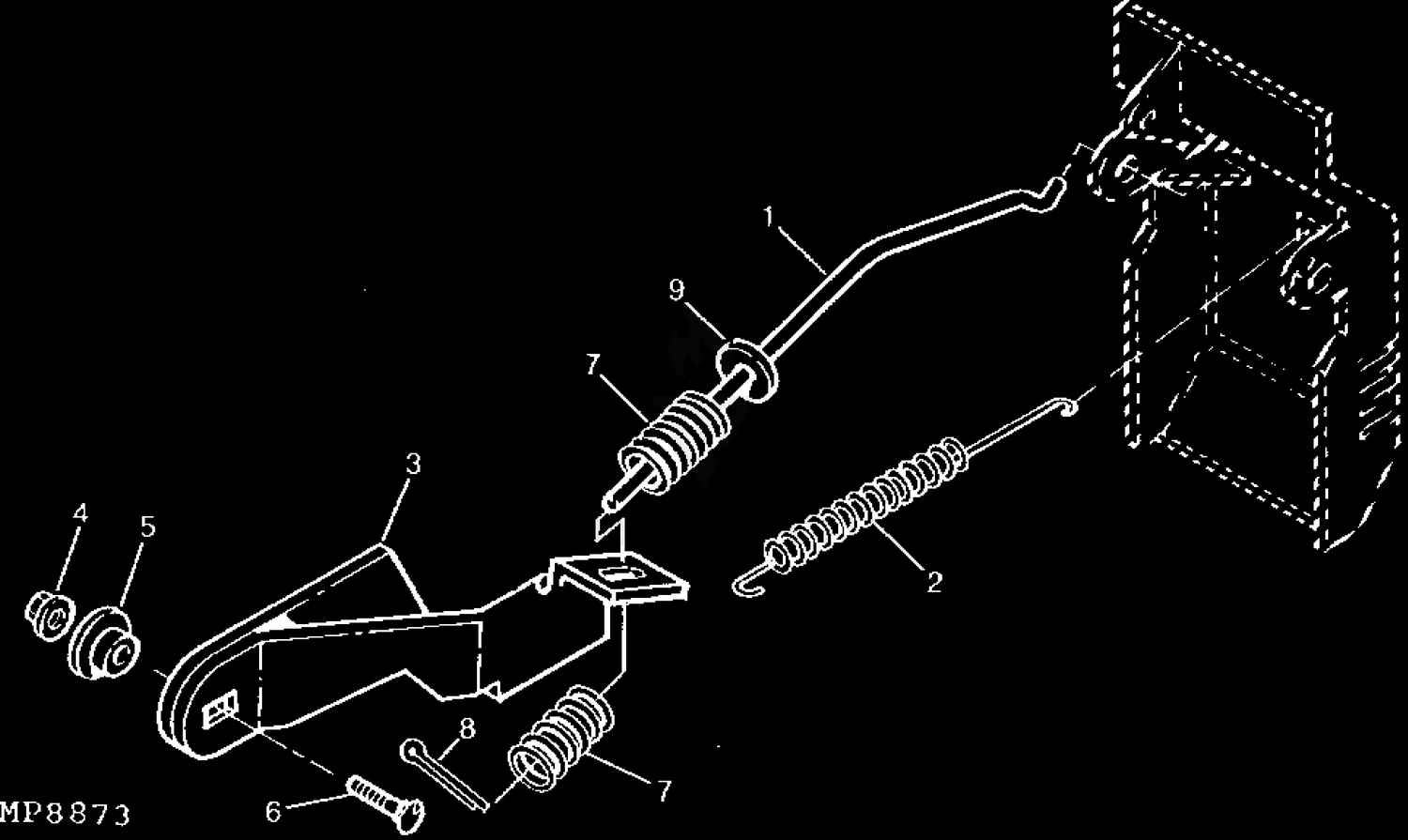 1
9
7
3
4
5
2
8
7
6
MP8873