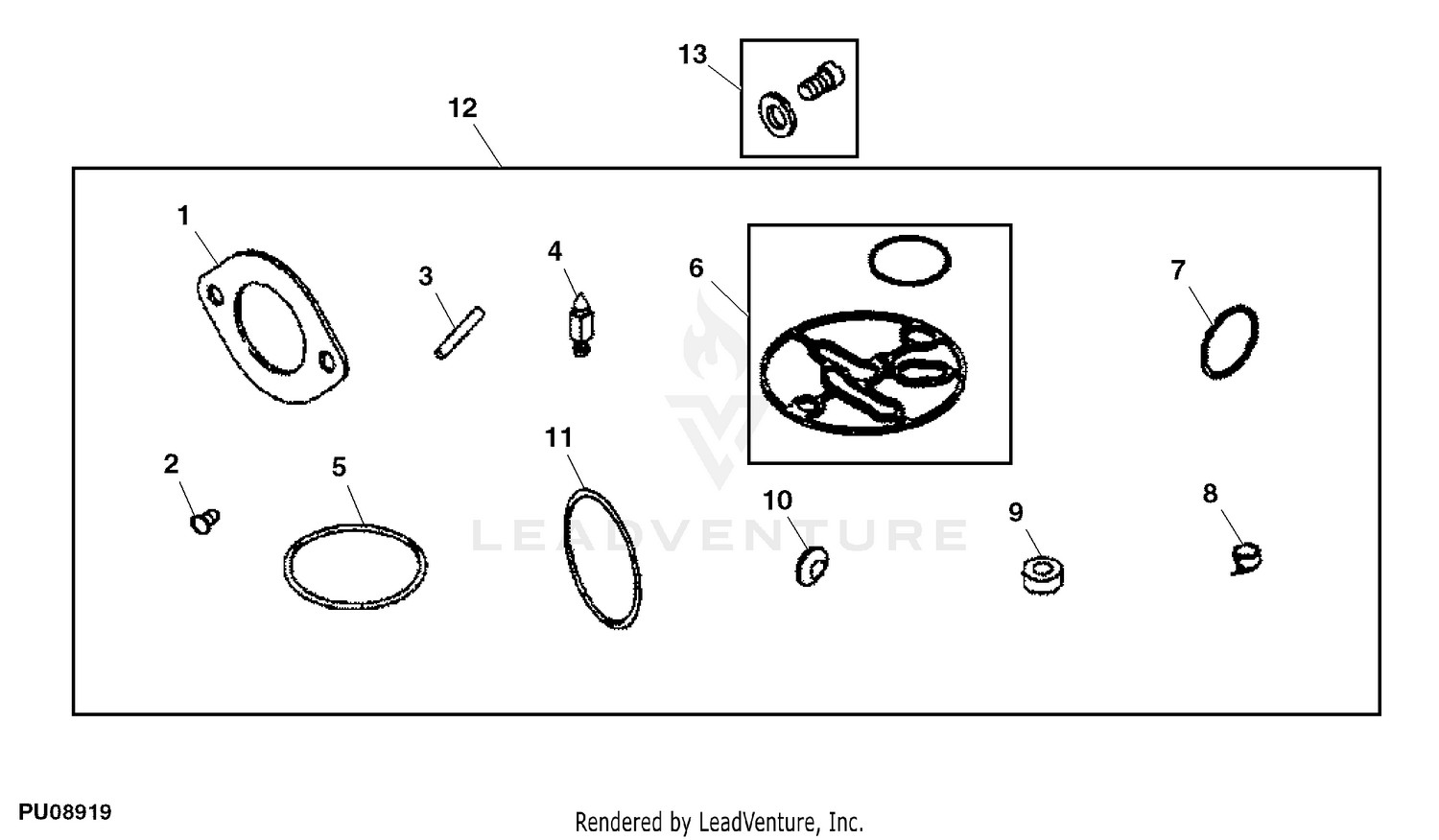 13

12

1

3

4

6

7

2

5

11

10

9

8

LEADVENTURE

PU08919

Rendered by LeadVenture, Inc.