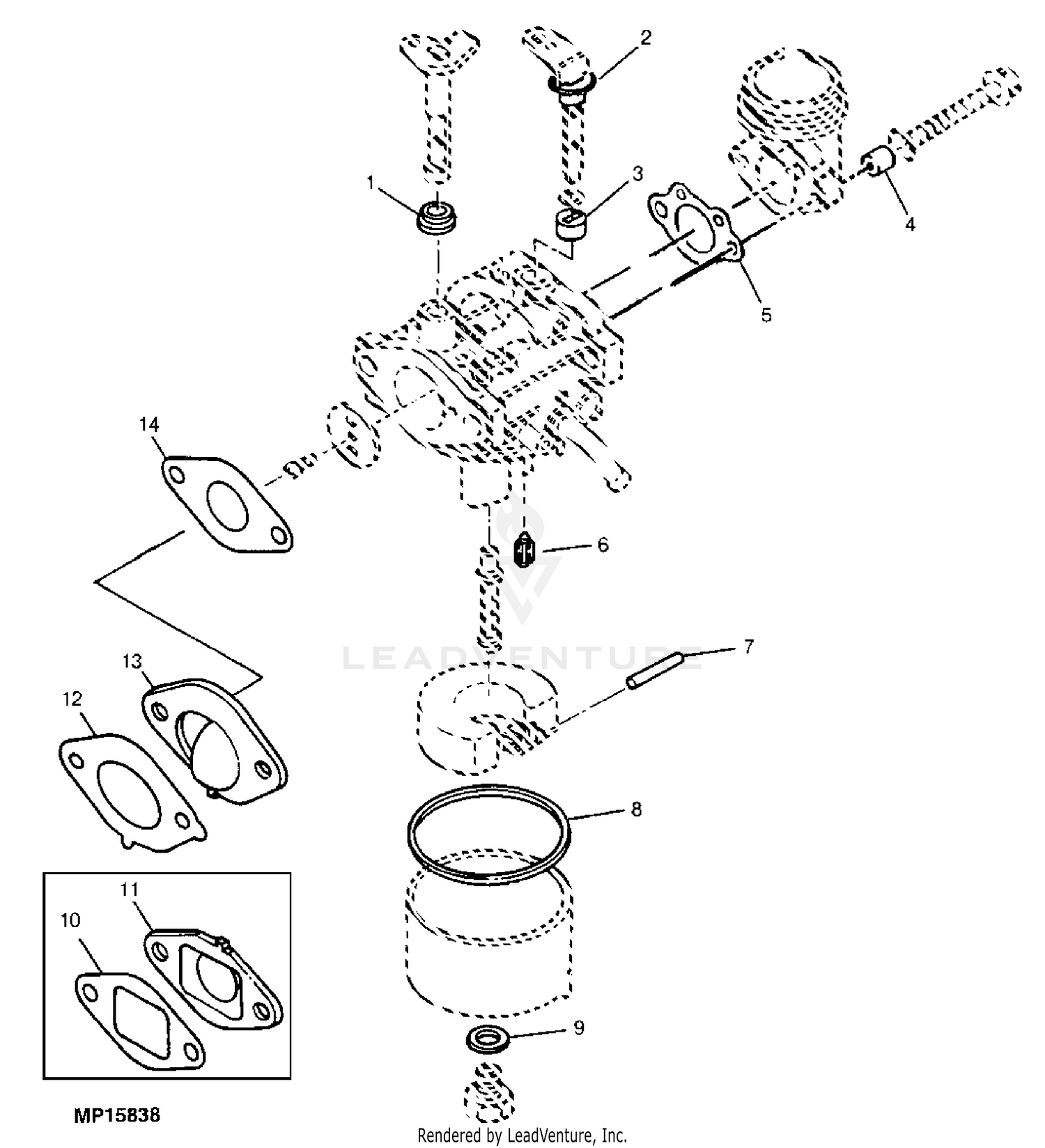 2
1
3
4
5
14
6
LEADVENTURE
7
13
12
8
11
10
9
MP15838
Rendered by LeadVenture, Inc.