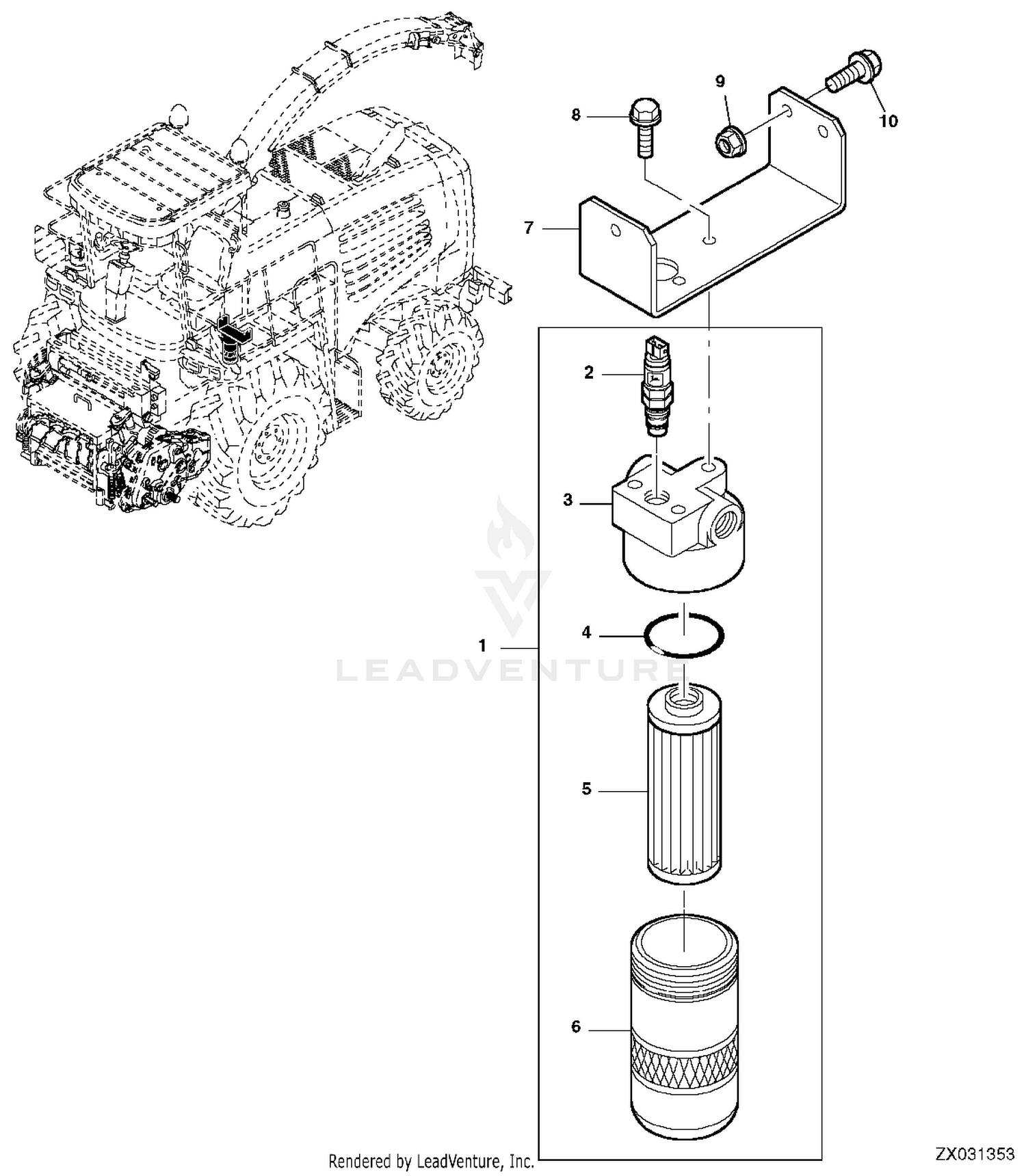 9
8
10
7
2
3
4
1
LEADVENTURE
5
6
Rendered by LeadVenture, Inc.
ZX031353