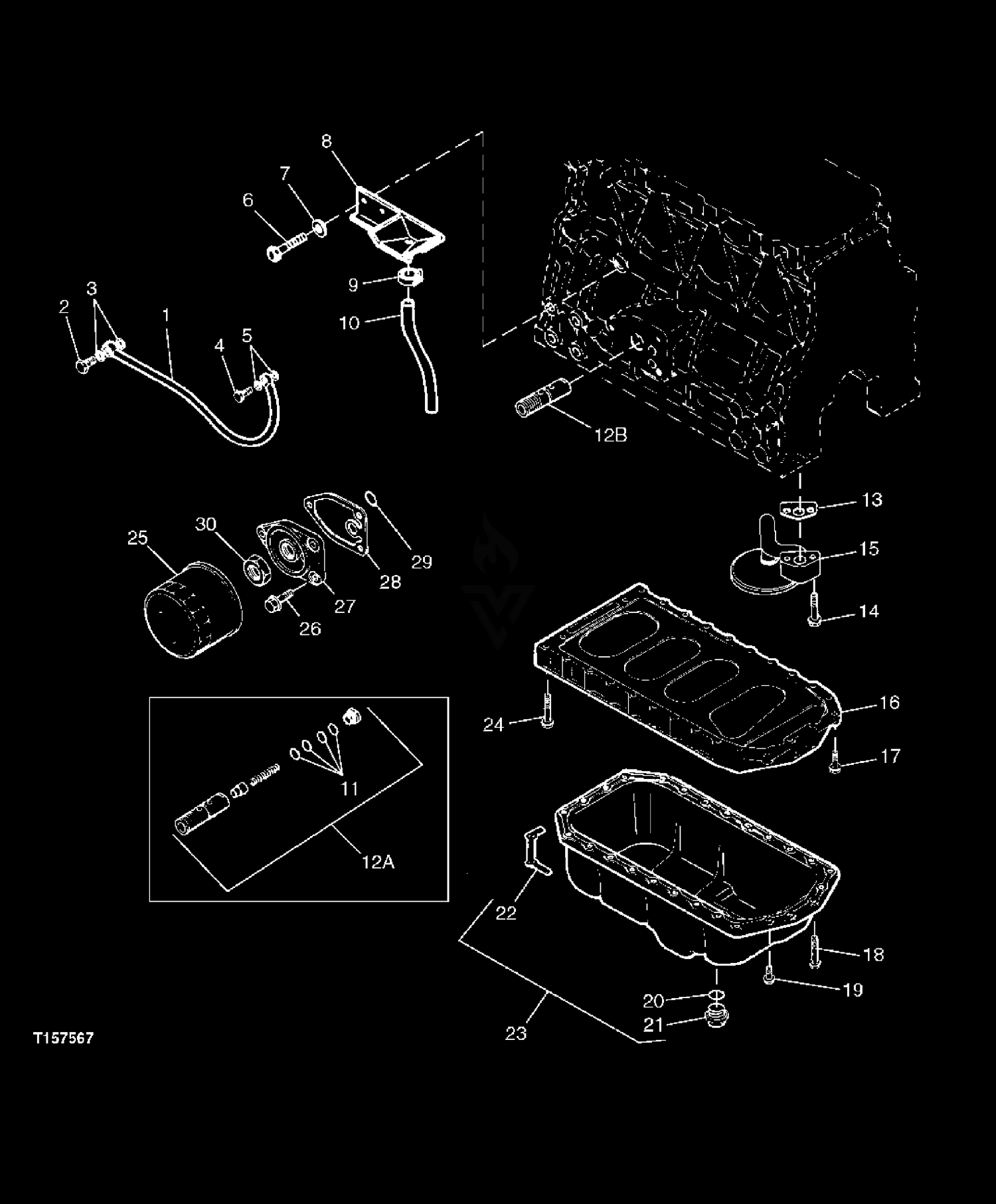 8
7
6
9
10
3
2
1
4
5
12B
13
15
14
25
30
29
28
27
26
16
24
17
11
12A
22
18
19
20
21
23
T157567