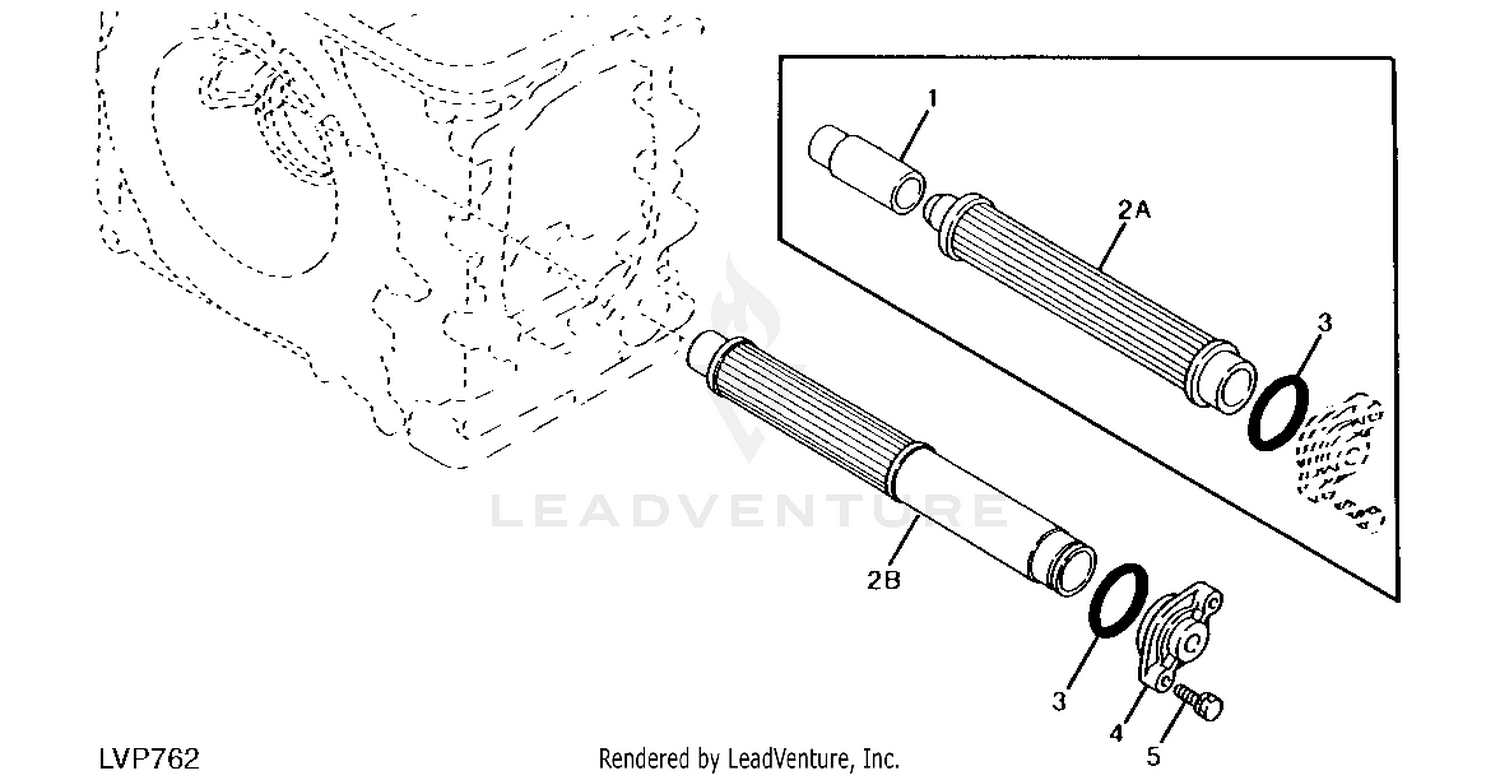 1
2A
3
LEADVENTURE
2B
3
4
5
LVP762
Rendered by LeadVenture, Inc.