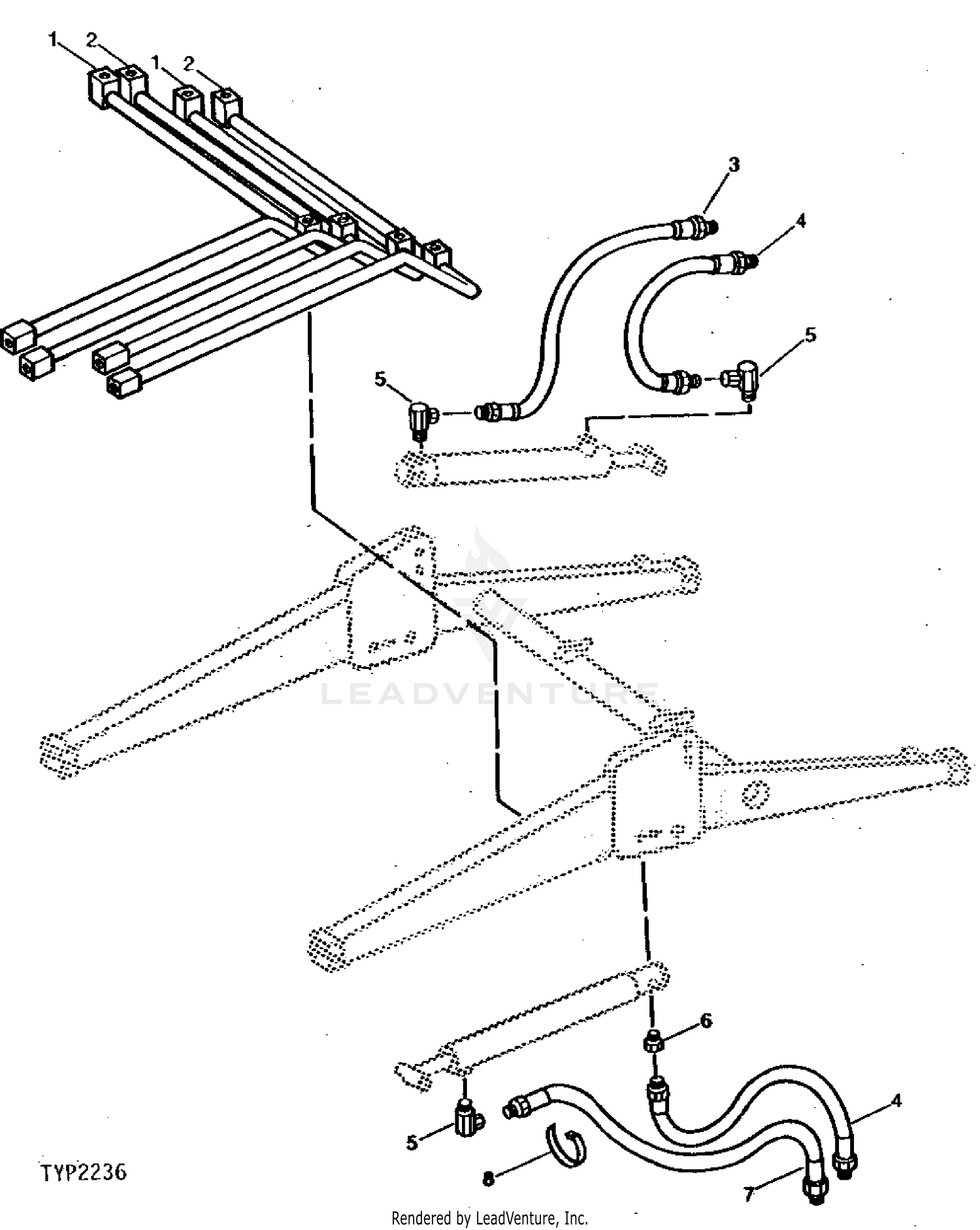 1
2
1
2
3
4
5
5
LEADVENTURE
6
4
5
8
7
TYP2236
Rendered by LeadVenture, Inc.