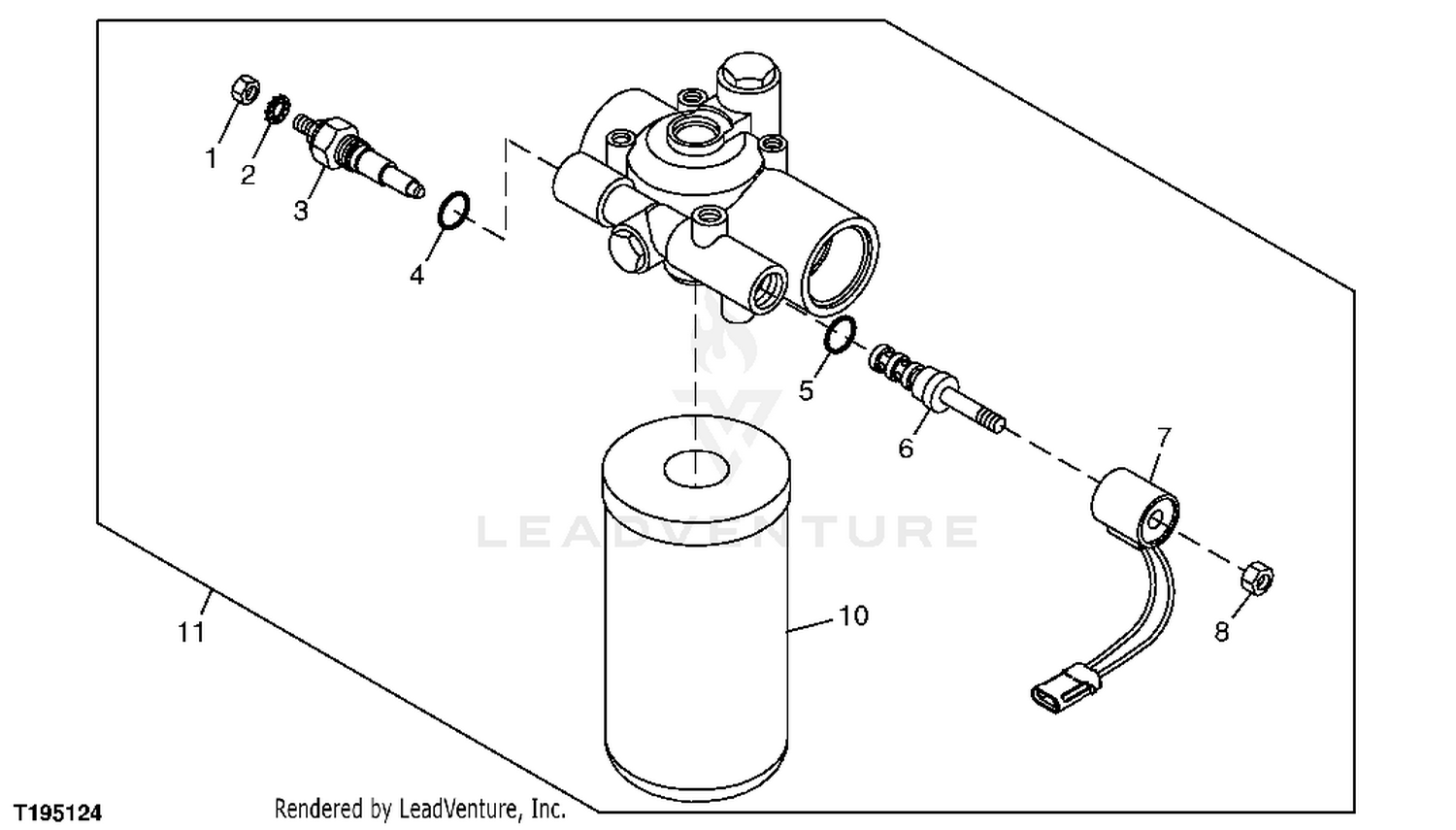 1
2
3
4
5
6
7
8
10
11
LEADVENTURE
T195124
Rendered by LeadVenture, Inc.