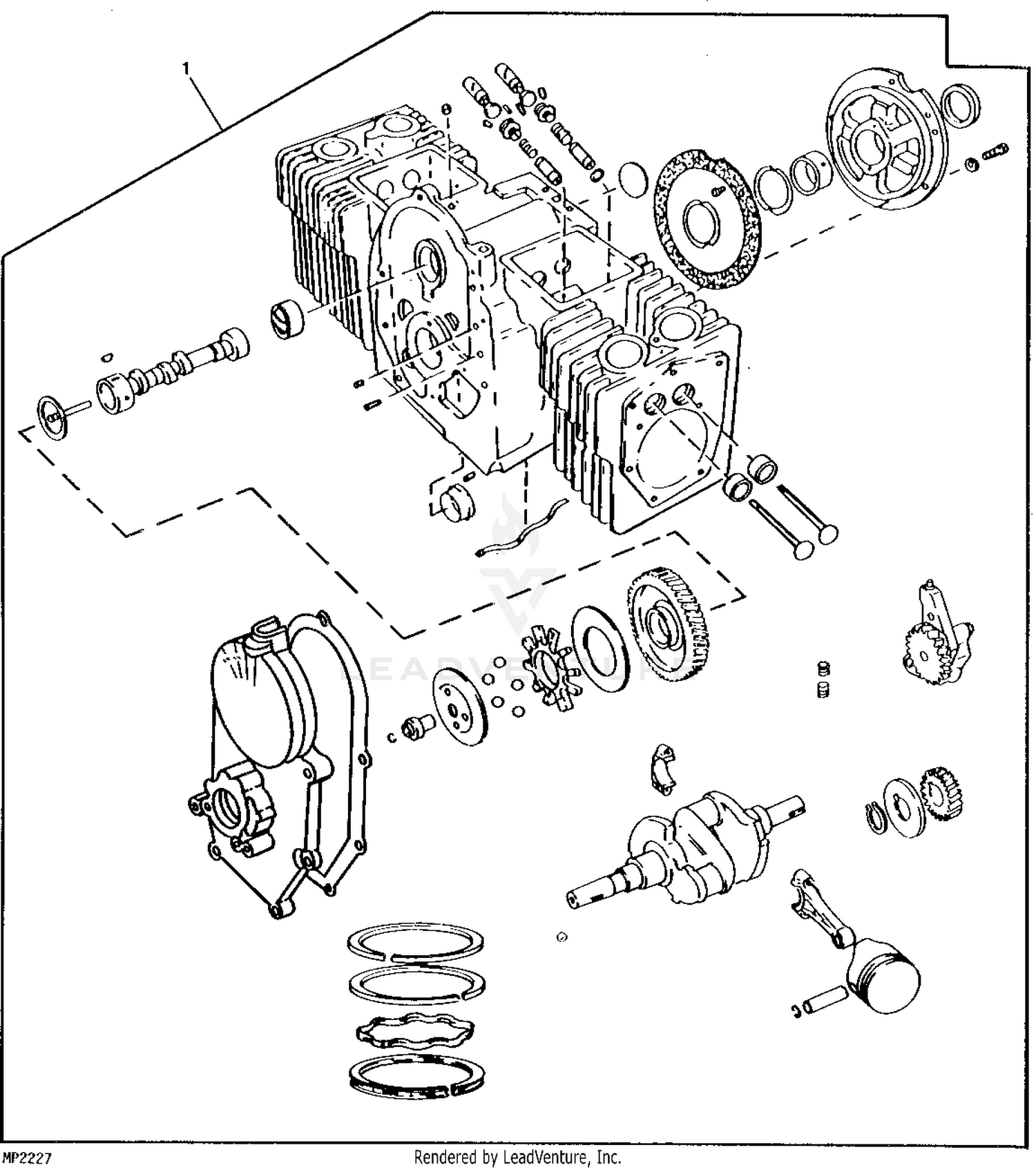 1

LEADVENTURE

MP2227

Rendered by LeadVenture, Inc.