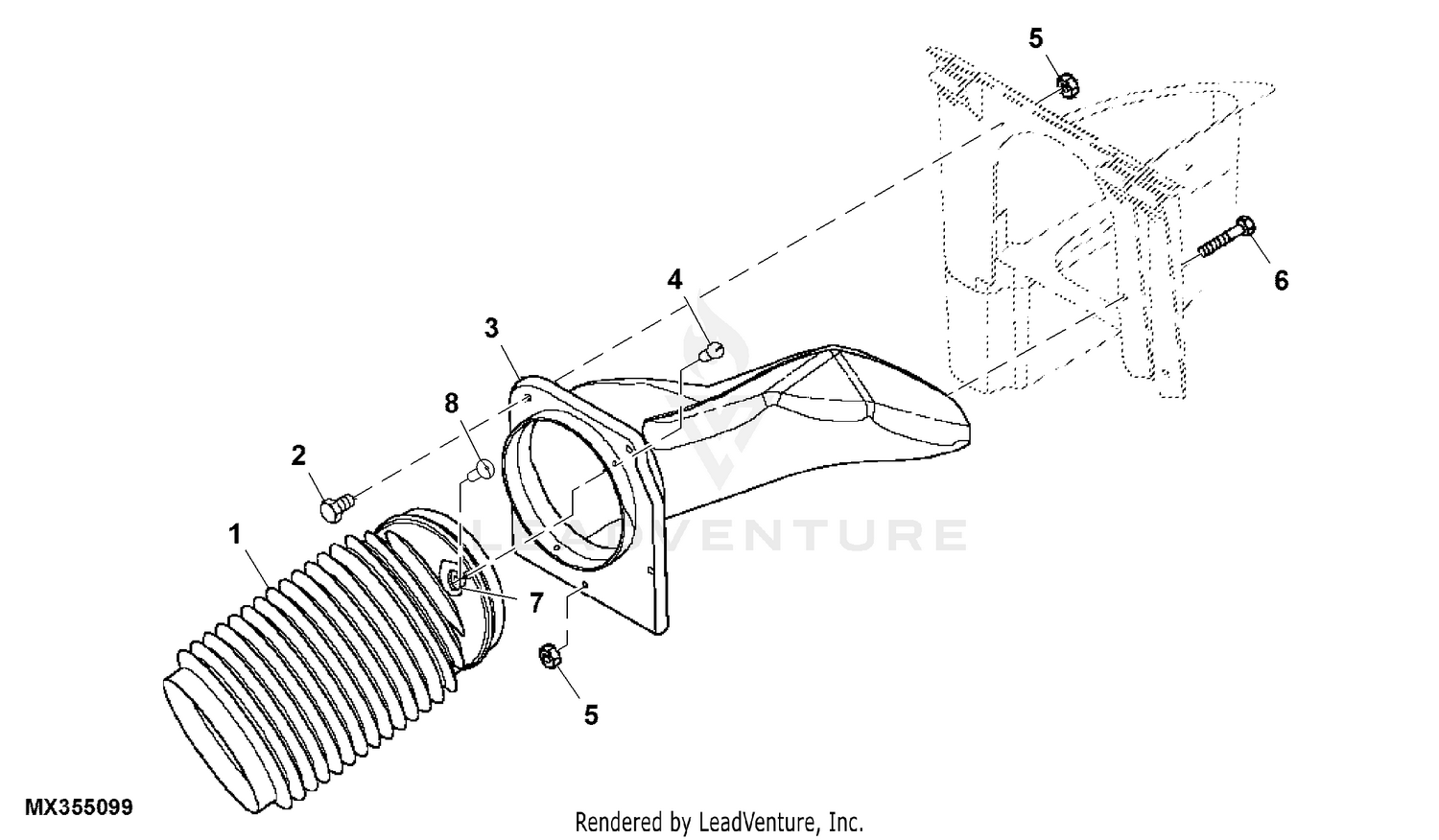 5
6
4
3
8
2
1
7
5
LEADVENTURE
MX355099
Rendered by LeadVenture, Inc.