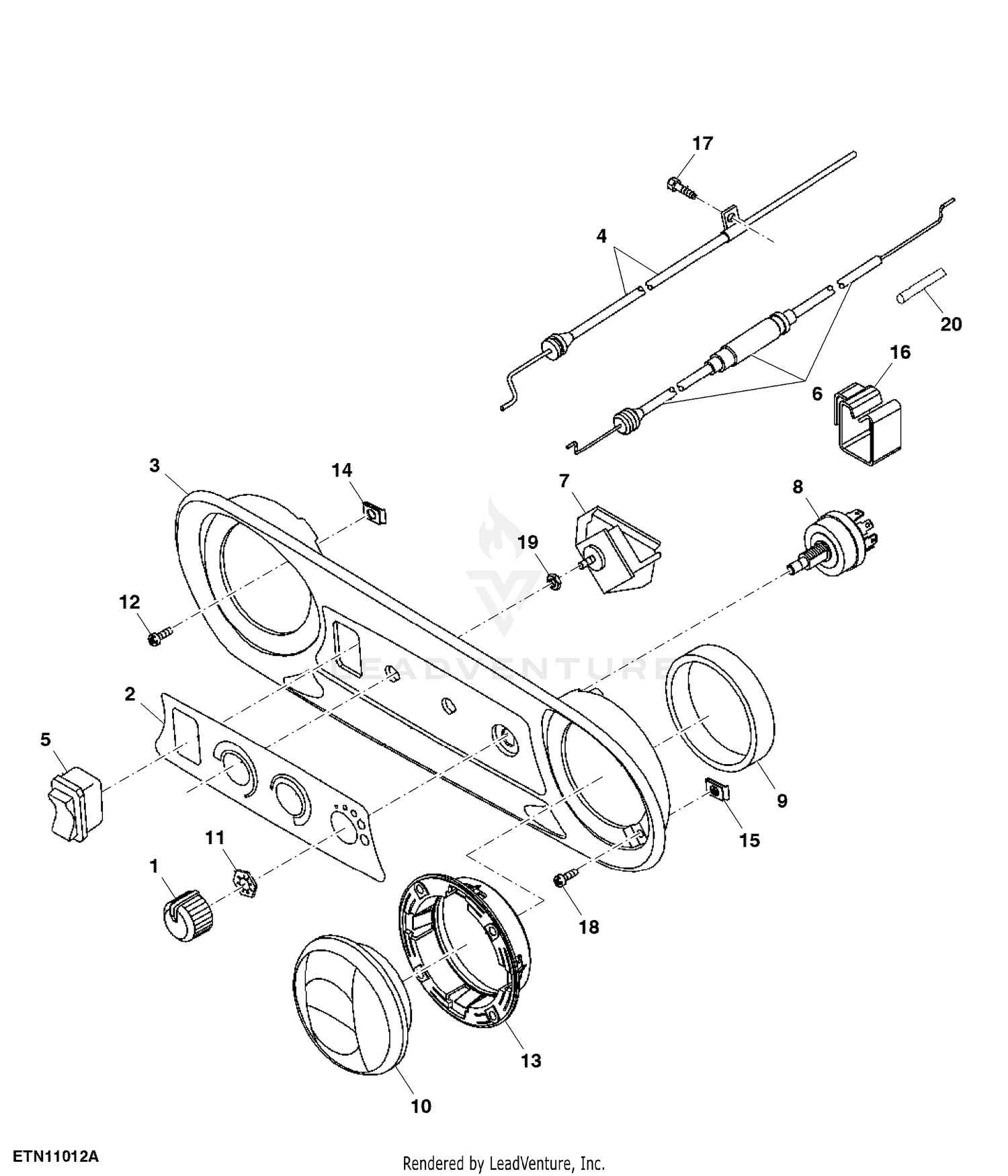 17
4
20
16
6
3
14
7
8
19
12
LEADVENTURE
2
5
9
15
11
1
18
13
10
ETN11012A
Rendered by LeadVenture, Inc.